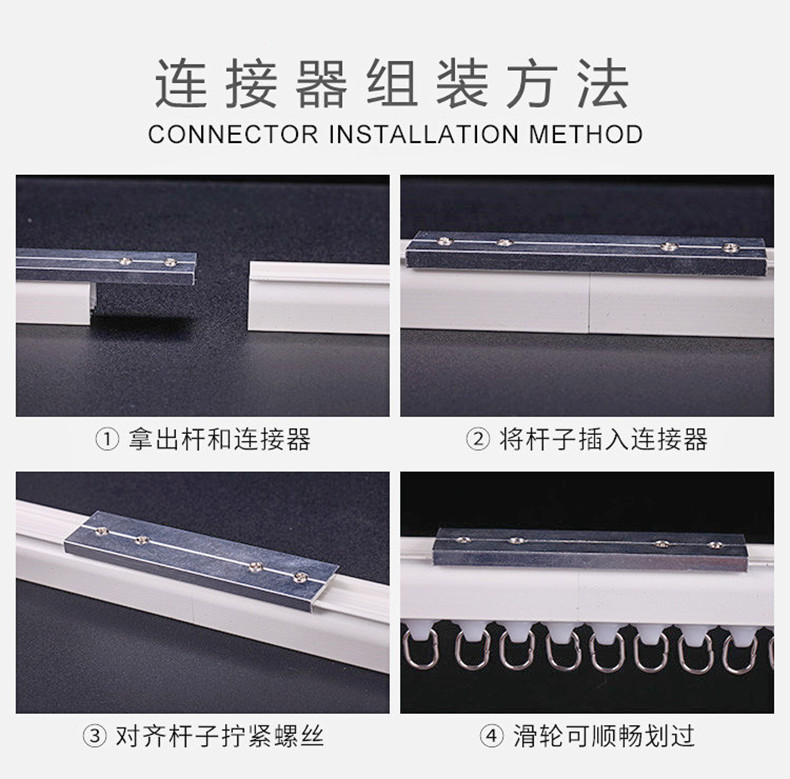 连接器组装方法
CONNECTOR INSTALLATION METHOD

① 拿出杆和连接器

② 将杆子插入连接器

③ 对齐杆子拧紧螺丝

④ 滑轮可顺畅划过