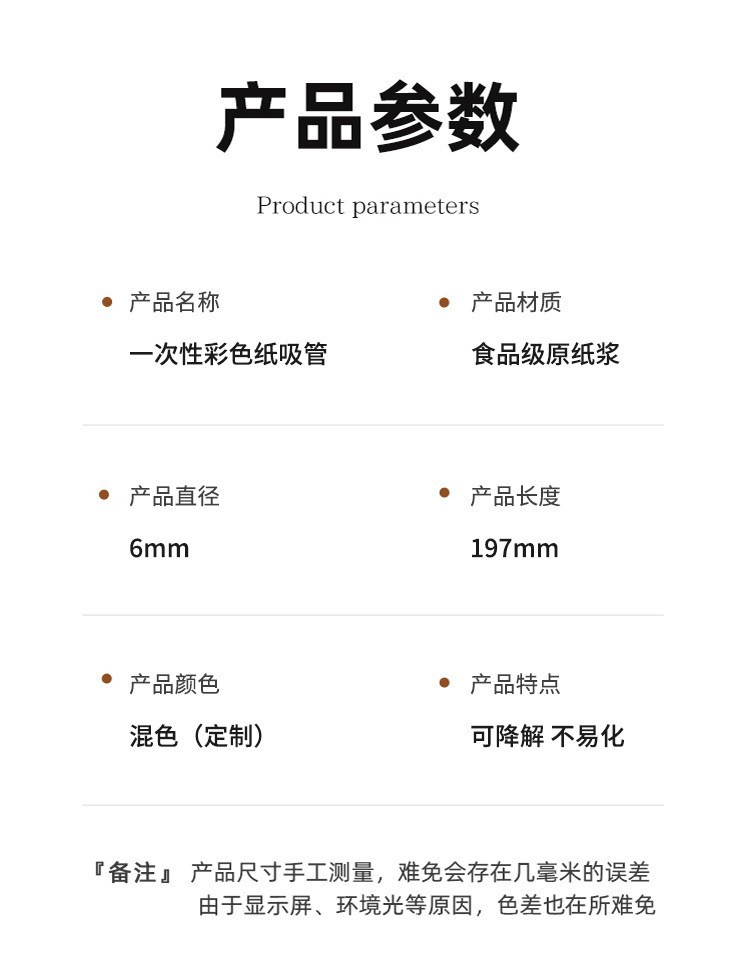 产品参数

Product parameters

• 产品名称
一次性彩色纸吸管

• 产品材质
食品级原纸浆

• 产品直径
6mm

• 产品长度
197mm

• 产品颜色
混色（定制）

• 产品特点
可降解 不易化

『备注』 产品尺寸手工测量，难免会存在几毫米的误差
由于显示屏、环境光等原因，色差也在所难免