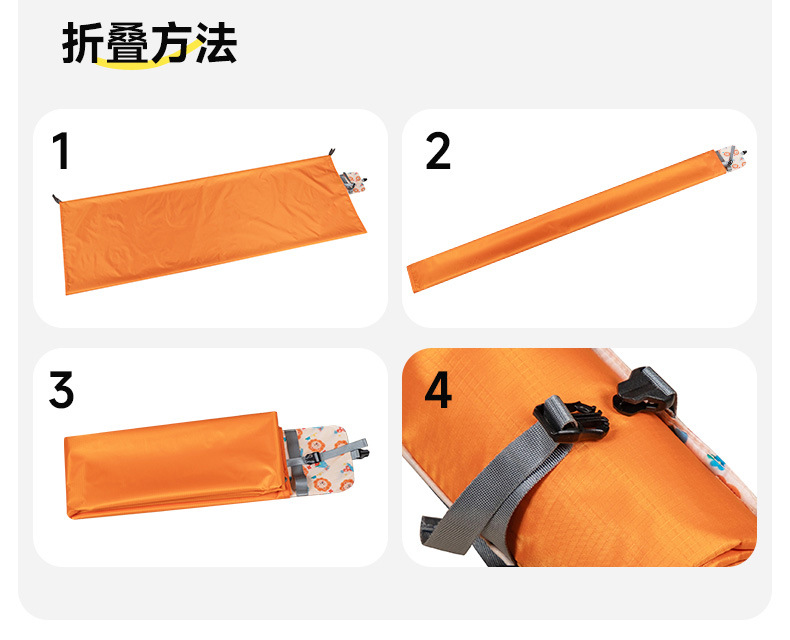 折叠方法

1

2

3

4