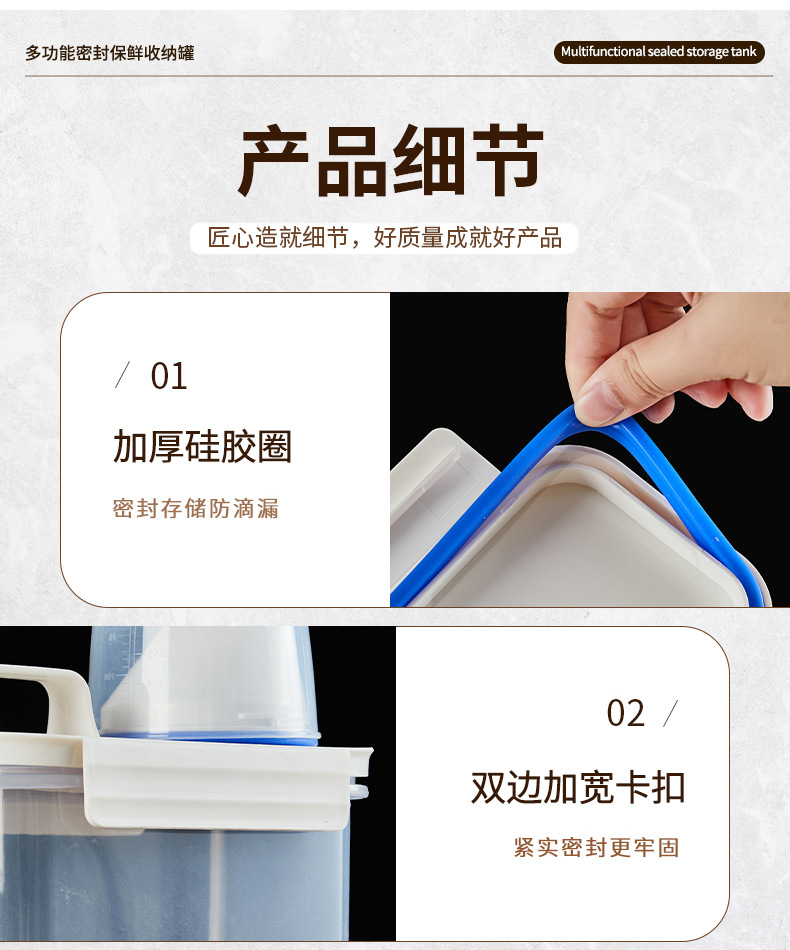 多功能密封保鲜收纳罐

Multifunctional sealed storage tank

产品细节

匠心造就细节，好质量成就好产品

/ 01

加厚硅胶圈

密封存储防滴漏

02 /

双边加宽卡扣

紧实密封更牢固