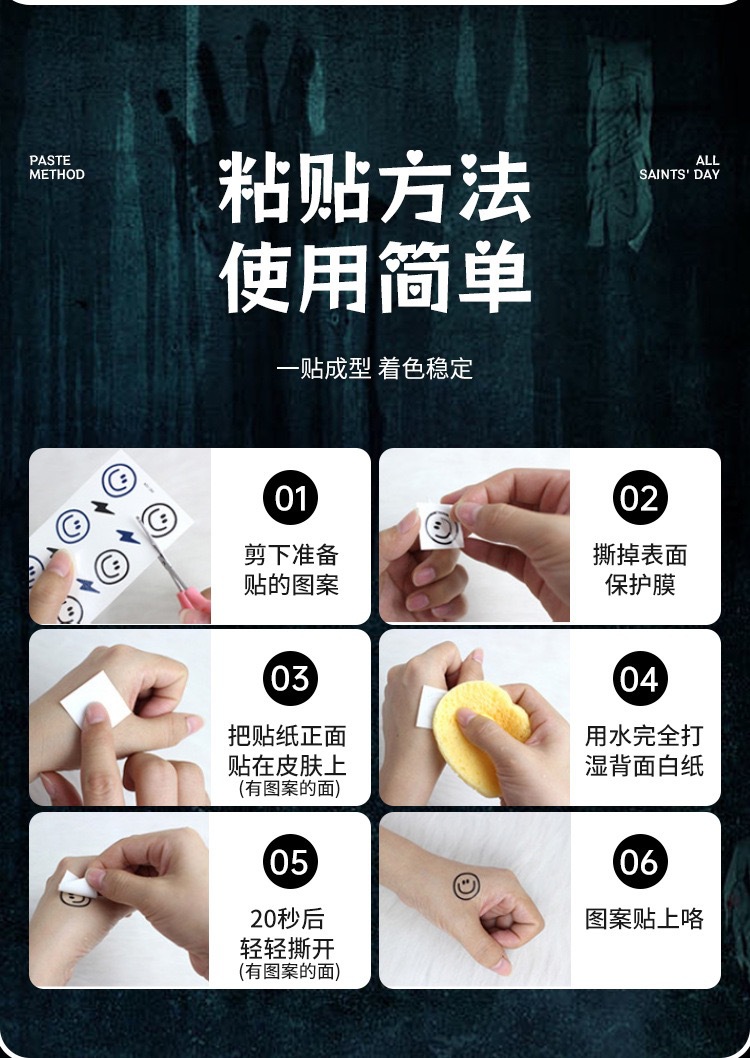 PASTE METHOD

ALL SAINTS' DAY

粘贴方法
使用简单

一贴成型 着色稳定

01
剪下准备贴的图案

02
撕掉表面保护膜

03
把贴纸正面贴在皮肤上
(有图案的面)

04
用水完全打湿背面白纸

05
20秒后轻轻撕开
(有图案的面)

06
图案贴上咯