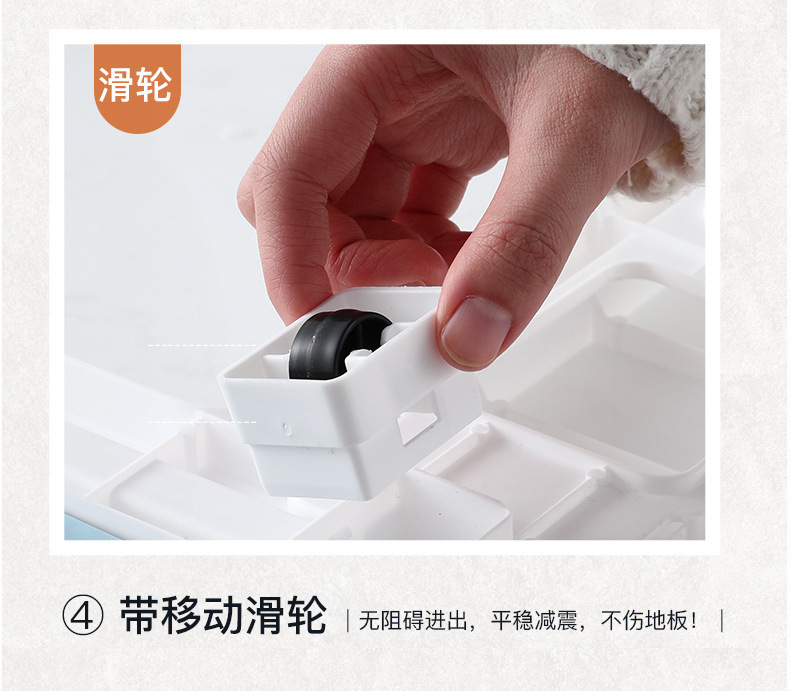 滑轮

④ 带移动滑轮 | 无阻碍进出，平稳减震，不伤地板！ |