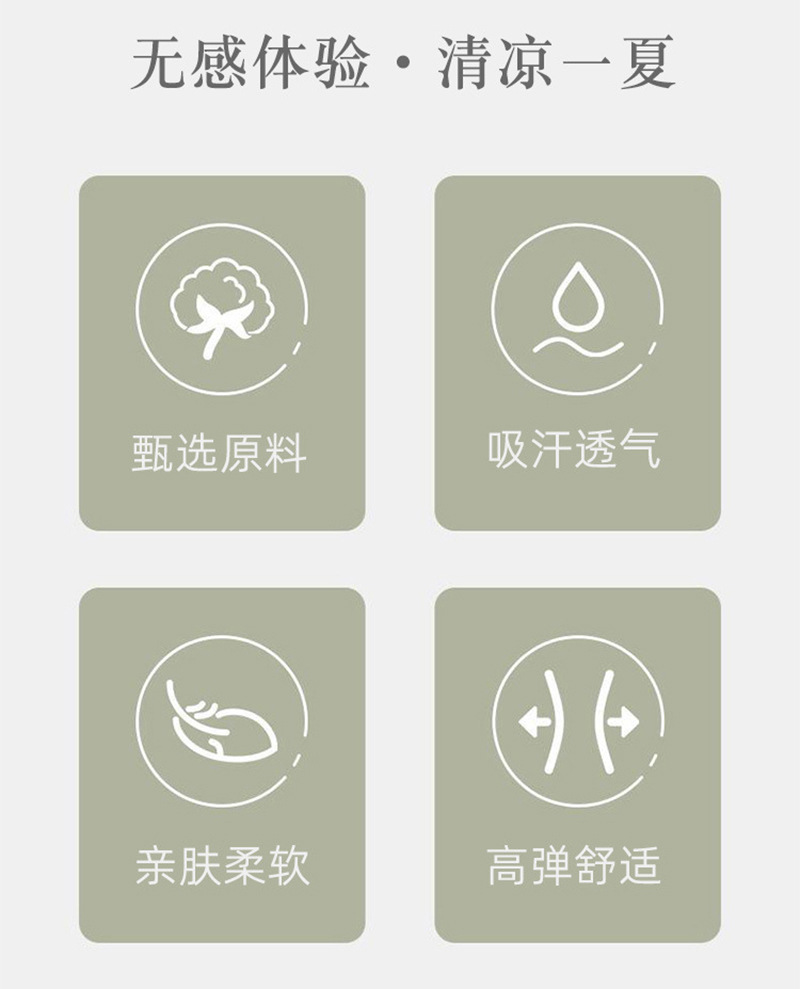 无感体验·清凉一夏

甄选原料

吸汗透气

亲肤柔软

高弹舒适