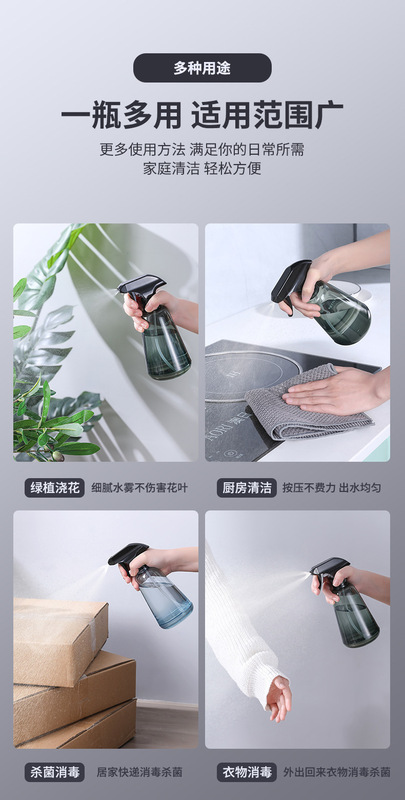 多种用途

一瓶多用 适用范围广

更多使用方法 满足你的日常所需
家庭清洁 轻松方便

绿植浇花 细腻水雾不伤害花叶

厨房清洁 按压不费力 出水均匀

杀菌消毒 居家快递消毒杀菌

衣物消毒 外出回来衣物消毒杀菌