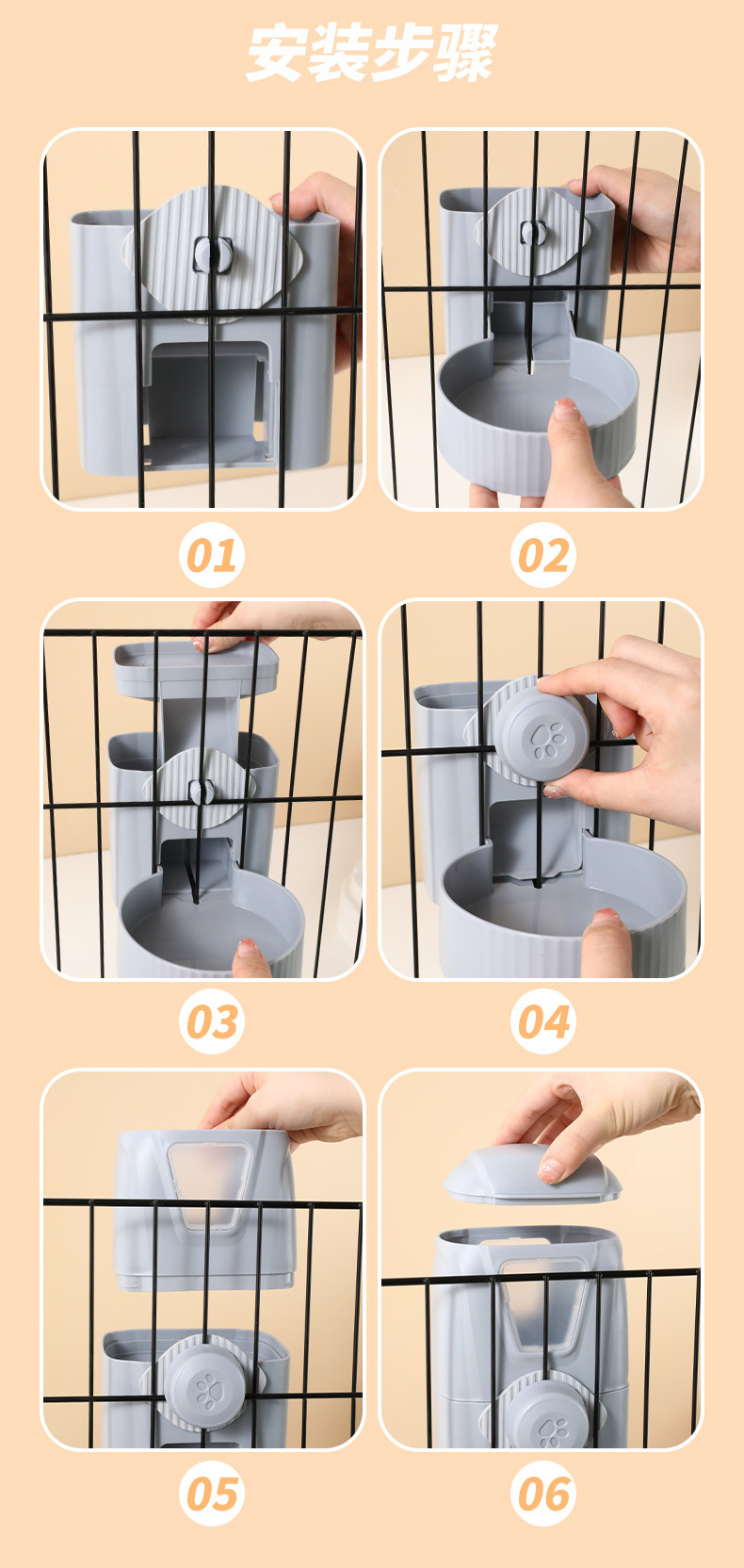 安装步骤

01

02

03

04

05

06