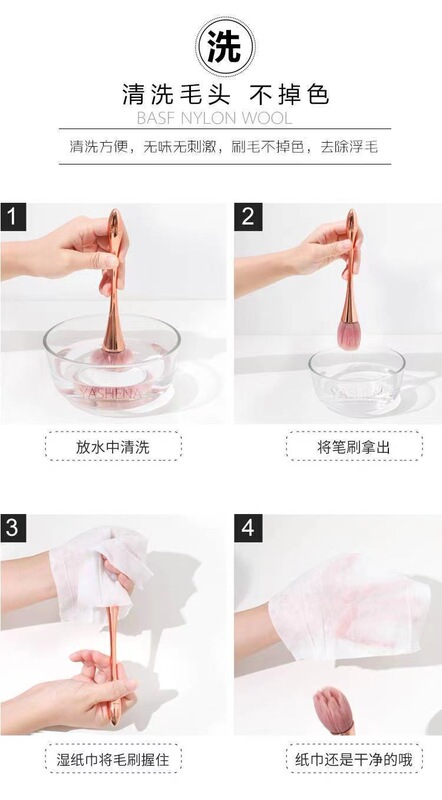 洗

清洗毛头 不掉色

BASF NYLON WOOL

清洗方便，无味无刺激，刷毛不掉色，去除浮毛

1

YASHENA

放水中清洗

2

YASHENA

将笔刷拿出

3

湿纸巾将毛刷握住

4

纸巾还是干净的哦