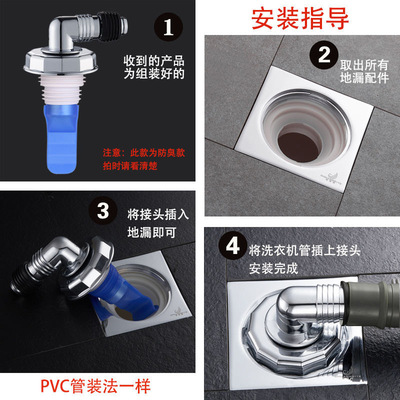 安装指导

1
收到的产品为组装好的

注意：此款为防臭款
拍时请看清楚

2
取出所有地漏配件

3
将接头插入地漏即可

4
将洗衣机管插上接头
安装完成

PVC管装法一样