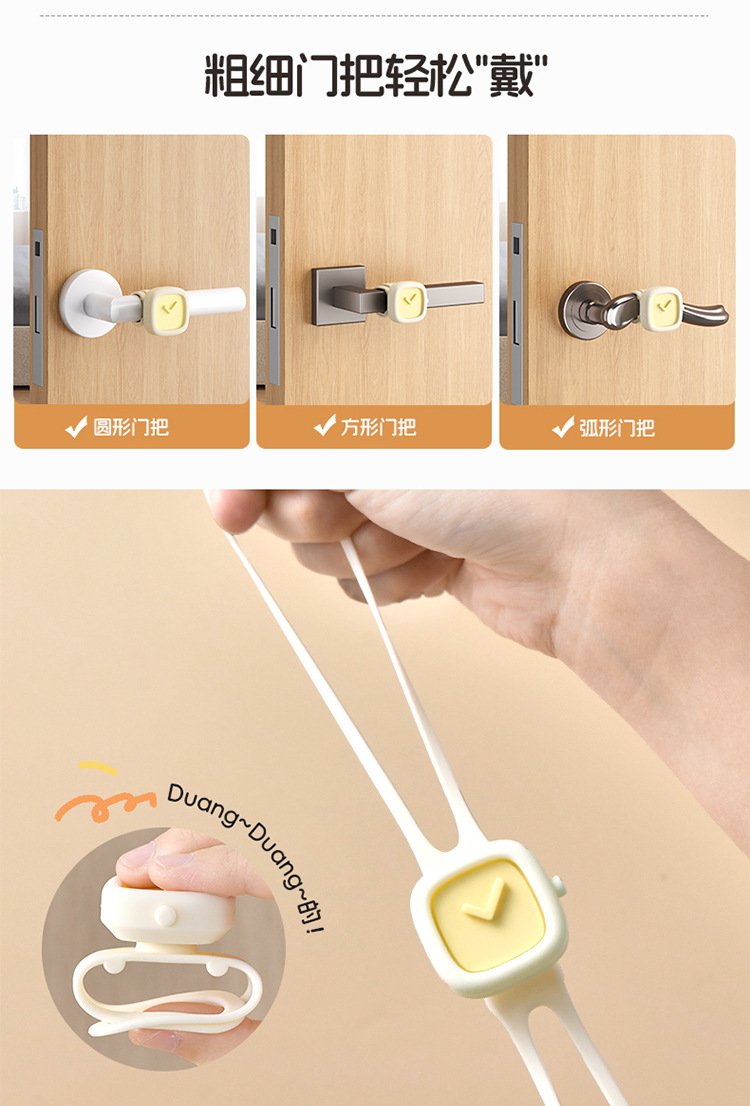 粗细门把轻松"戴"

✔ 圆形门把

✔ 方形门把

✔ 弧形门把

Duang~Duang~的!