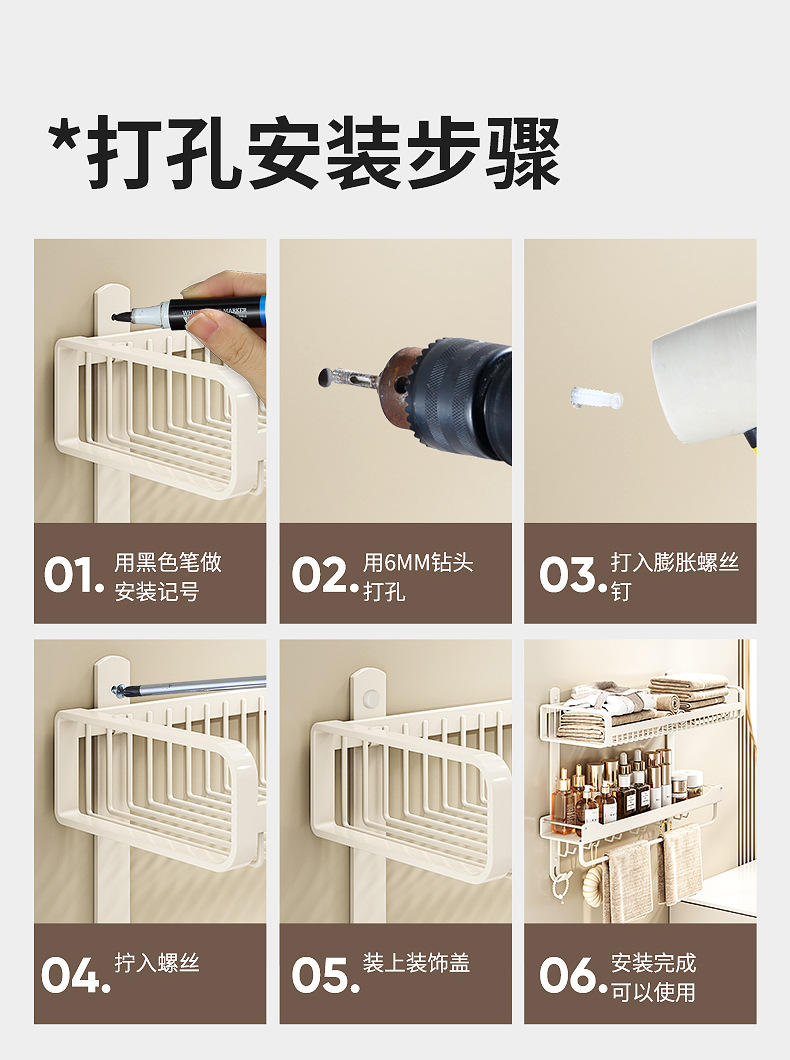 *打孔安装步骤

WHITEBOARD MARKER

01. 用黑色笔做安装记号

02. 用6MM钻头打孔

03. 打入膨胀螺丝钉

04. 拧入螺丝

05. 装上装饰盖

06. 安装完成可以使用