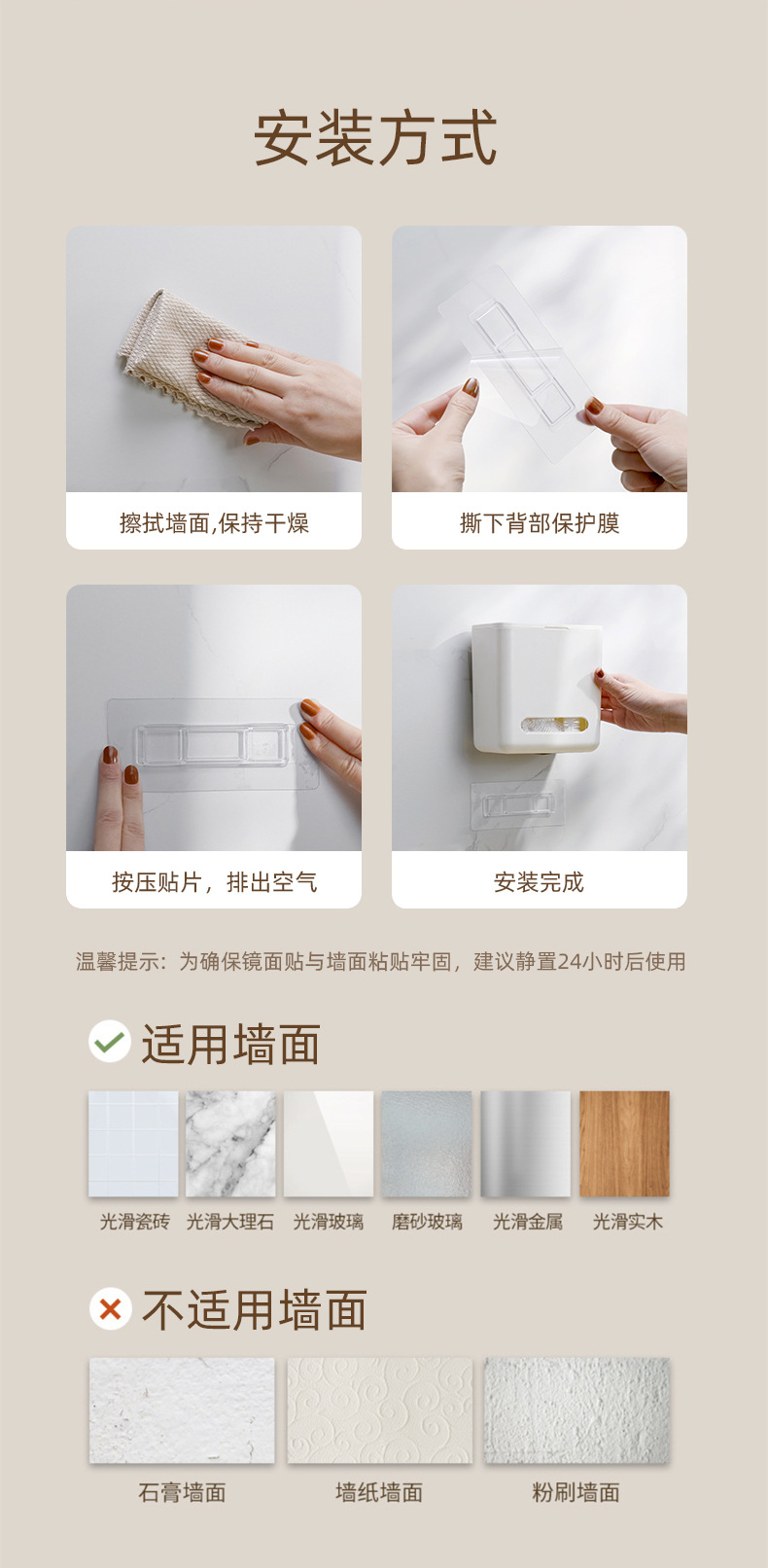 安装方式

擦拭墙面,保持干燥

撕下背部保护膜

按压贴片，排出空气

安装完成

温馨提示：为确保镜面贴与墙面粘贴牢固，建议静置24小时后使用

适用墙面

光滑瓷砖 光滑大理石 光滑玻璃 磨砂玻璃 光滑金属 光滑实木

不适用墙面

石膏墙面 墙纸墙面 粉刷墙面