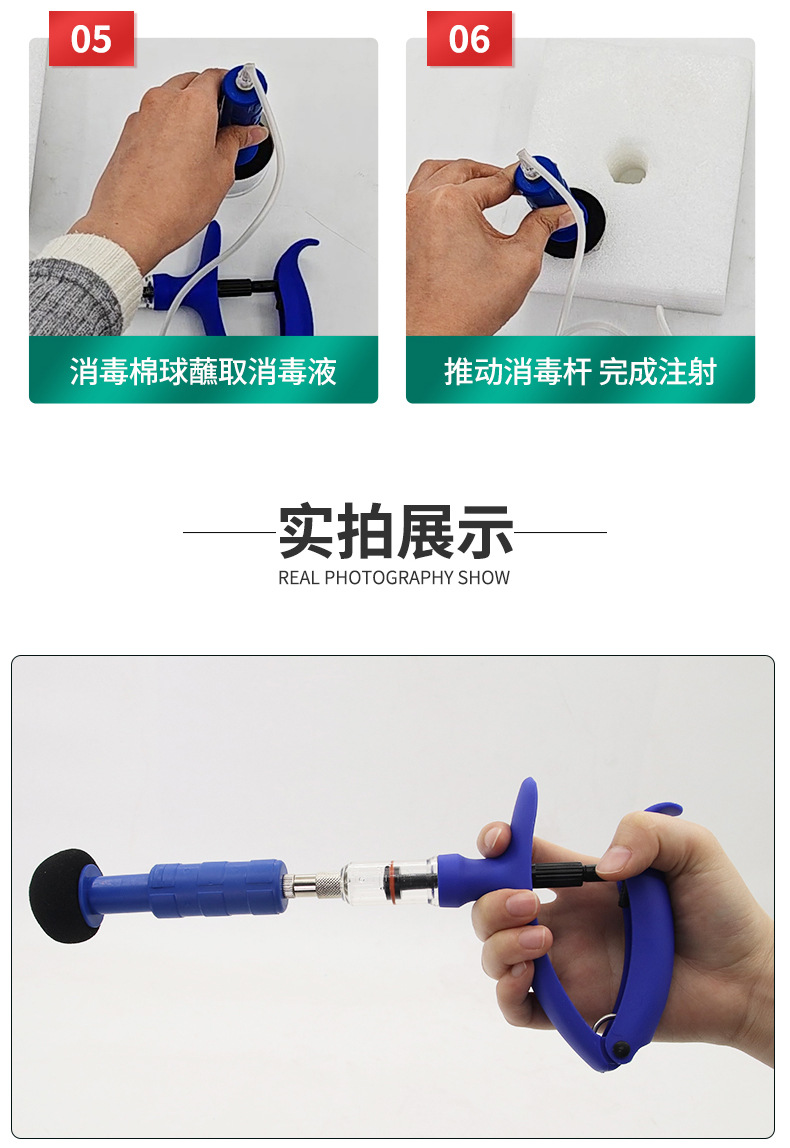 05

消毒棉球蘸取消毒液

06

推动消毒杆 完成注射

实拍展示

REAL PHOTOGRAPHY SHOW