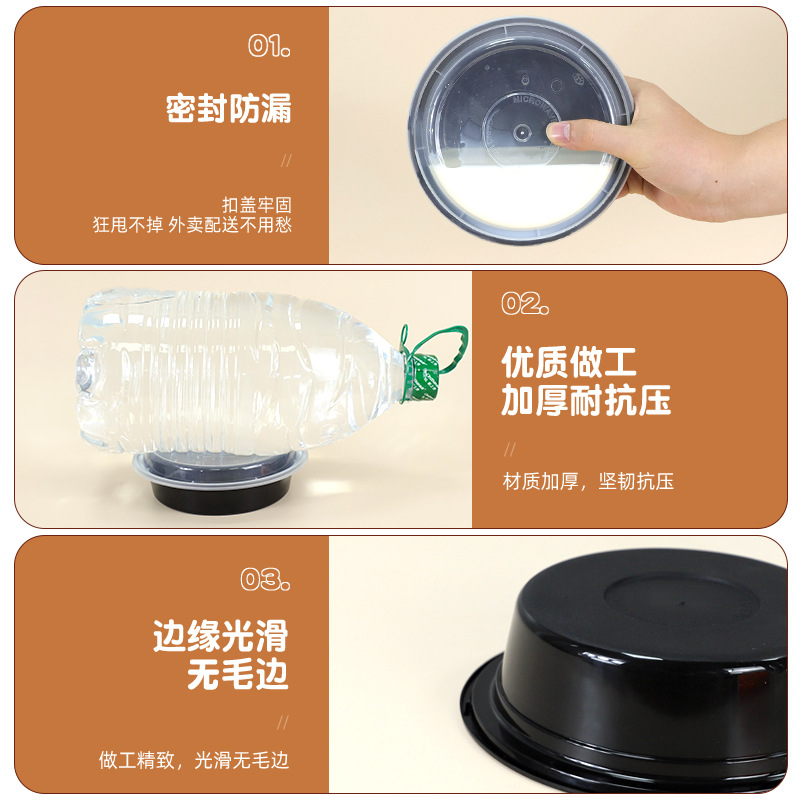 01.

密封防漏

//

扣盖牢固
狂甩不掉 外卖配送不用愁

MICROWAV

02.

优质做工
加厚耐抗压

//

材质加厚，坚韧抗压

03.

边缘光滑
无毛边

//

做工精致，光滑无毛边