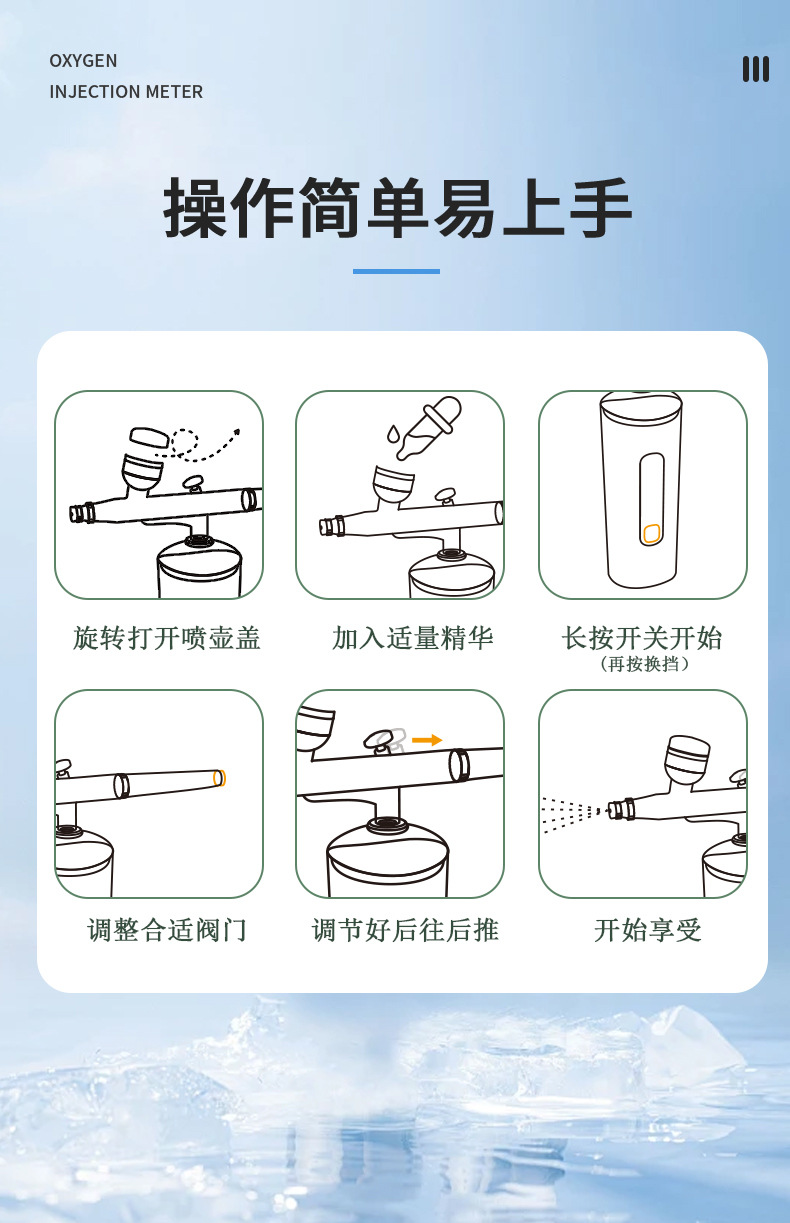 OXYGEN
INJECTION METER

操作简单易上手

旋转打开喷壶盖

加入适量精华

长按开关开始
（再按换挡）

调整合适阀门

调节好后往后推

开始享受