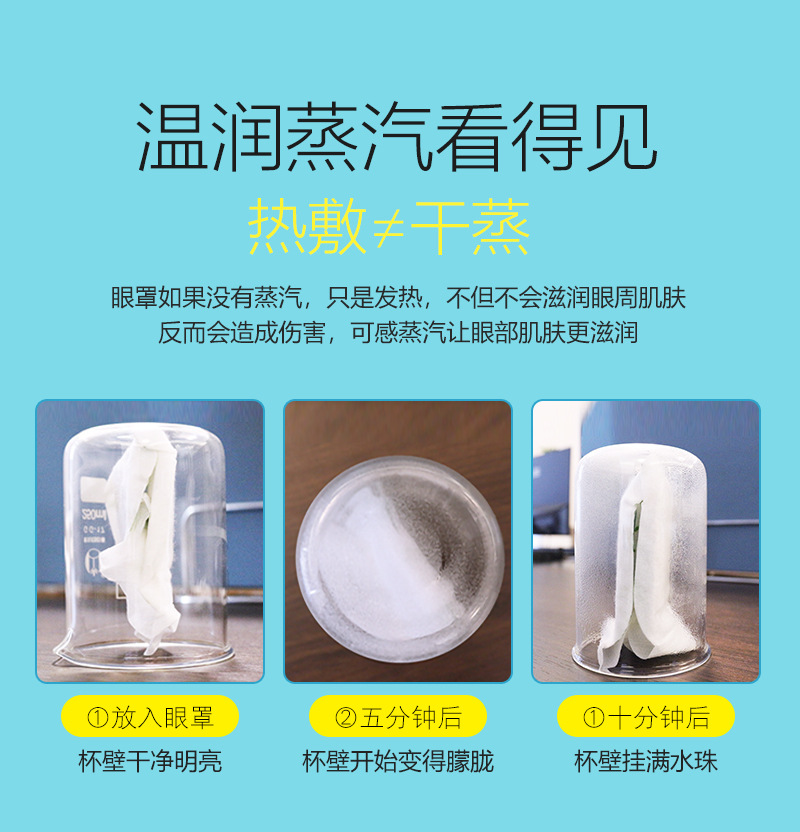 温润蒸汽看得见

热敷≠干蒸

眼罩如果没有蒸汽，只是发热，不但不会滋润眼周肌肤
反而会造成伤害，可感蒸汽让眼部肌肤更滋润

①放入眼罩
杯壁干净明亮

②五分钟后
杯壁开始变得朦胧

①十分钟后
杯壁挂满水珠