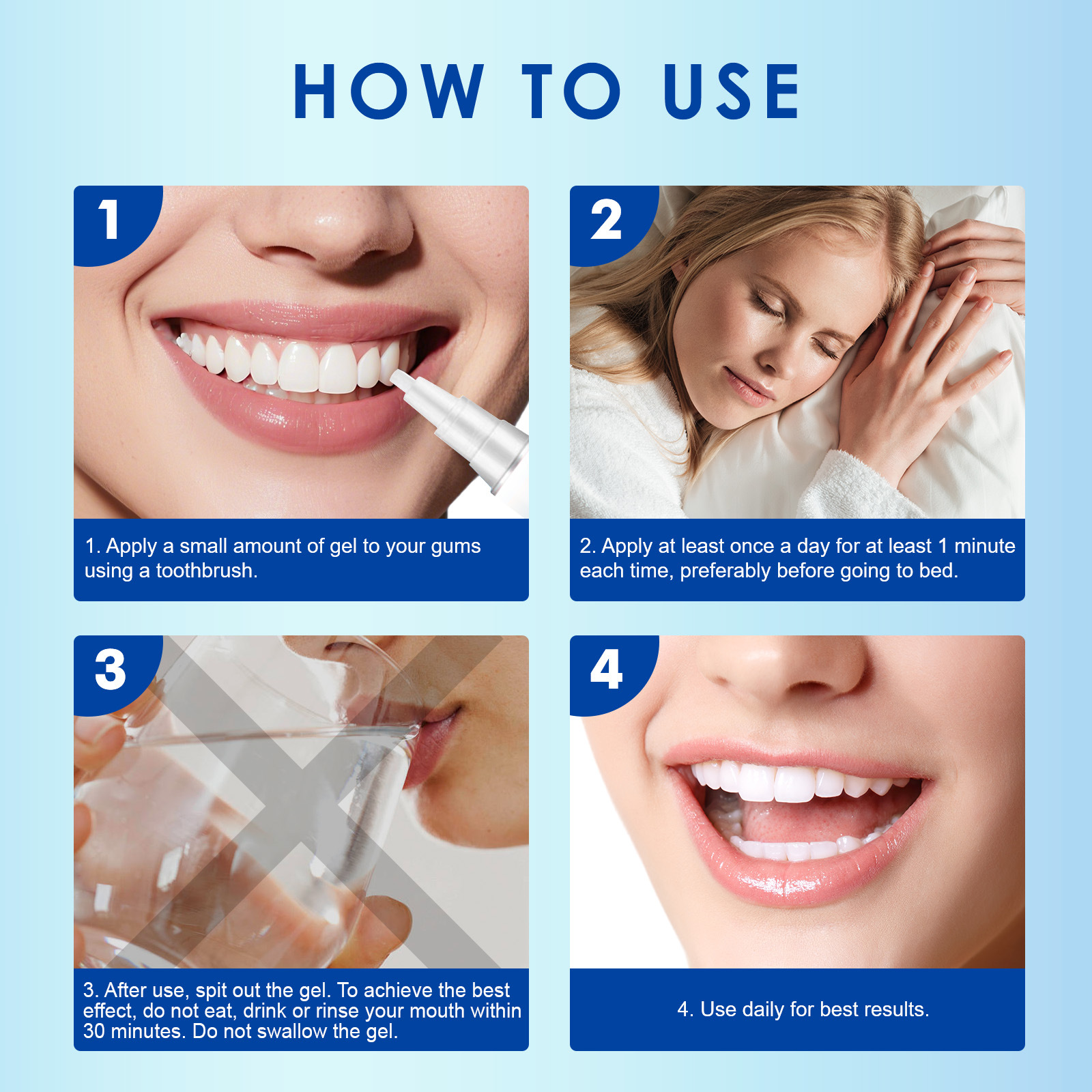 HOW TO USE

1

1. Apply a small amount of gel to your gums using a toothbrush.

2

2. Apply at least once a day for at least 1 minute each time, preferably before going to bed.

3

3. After use, spit out the gel. To achieve the best effect, do not eat, drink or rinse your mouth within 30 minutes. Do not swallow the gel.

4

4. Use daily for best results.