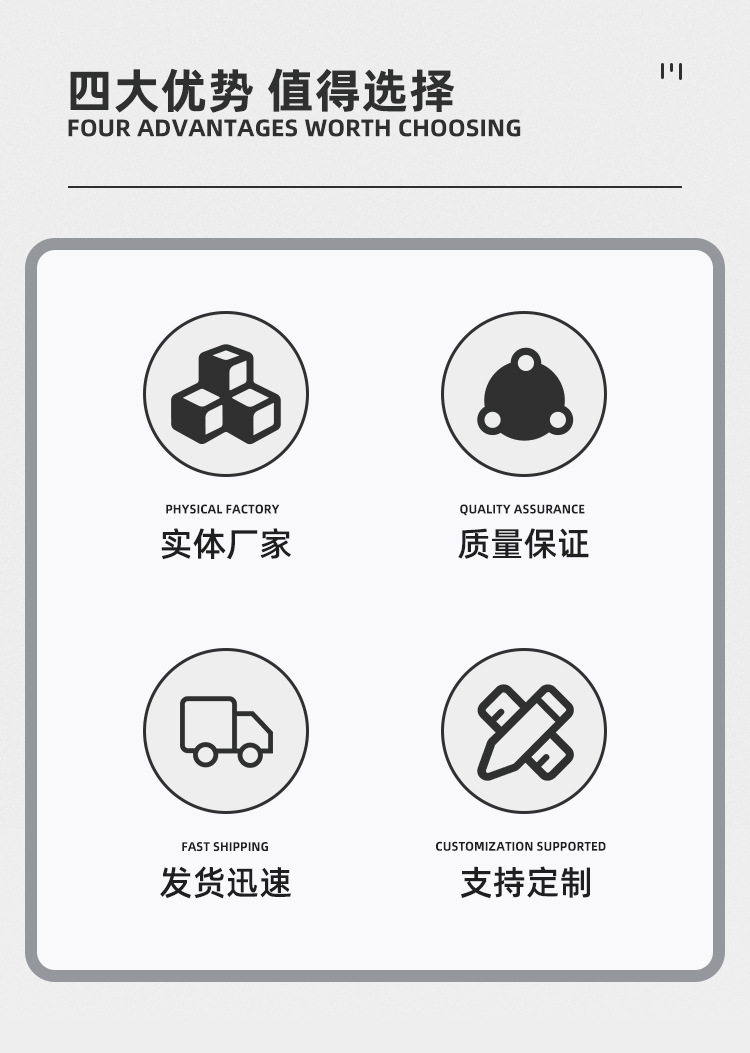 四大优势 值得选择
FOUR ADVANTAGES WORTH CHOOSING

PHYSICAL FACTORY
实体厂家

QUALITY ASSURANCE
质量保证

FAST SHIPPING
发货迅速

CUSTOMIZATION SUPPORTED
支持定制