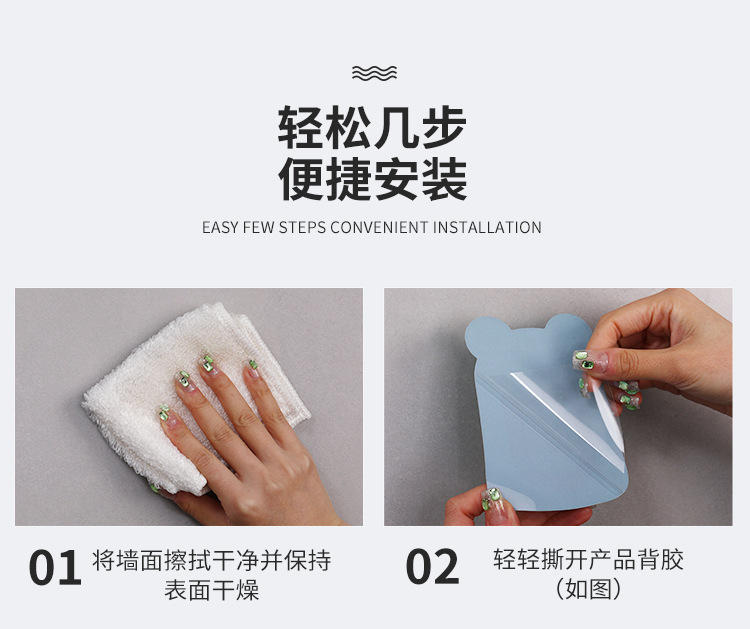 轻松几步
便捷安装

EASY FEW STEPS CONVENIENT INSTALLATION

01 将墙面擦拭干净并保持表面干燥

02 轻轻撕开产品背胶（如图）