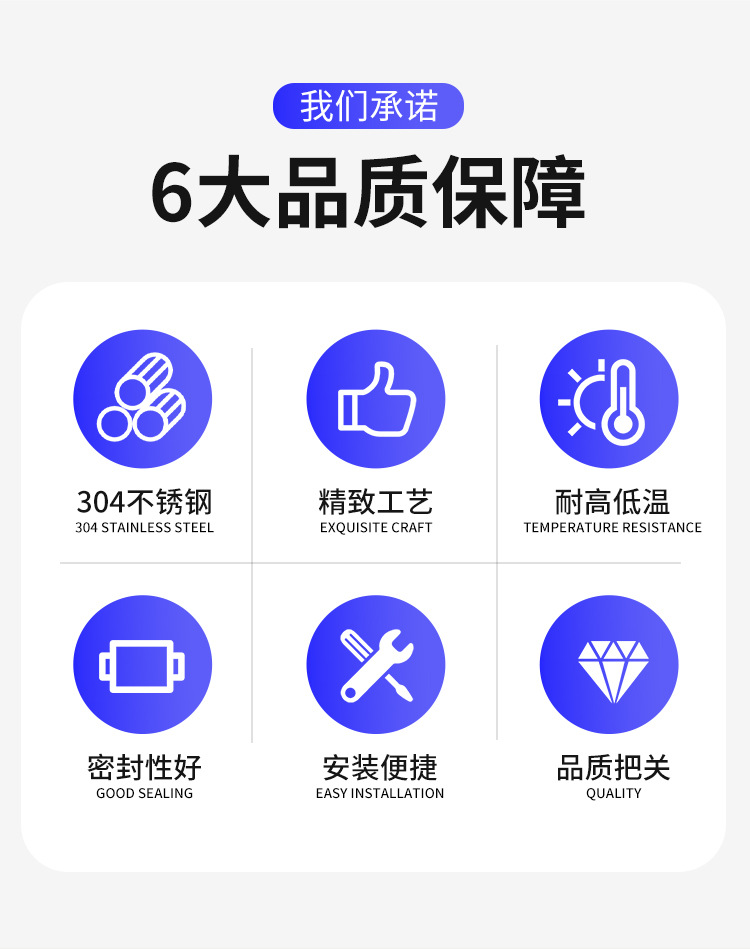 我们承诺

6大品质保障

304不锈钢
304 STAINLESS STEEL

精致工艺
EXQUISITE CRAFT

耐高低温
TEMPERATURE RESISTANCE

密封性好
GOOD SEALING

安装便捷
EASY INSTALLATION

品质把关
QUALITY