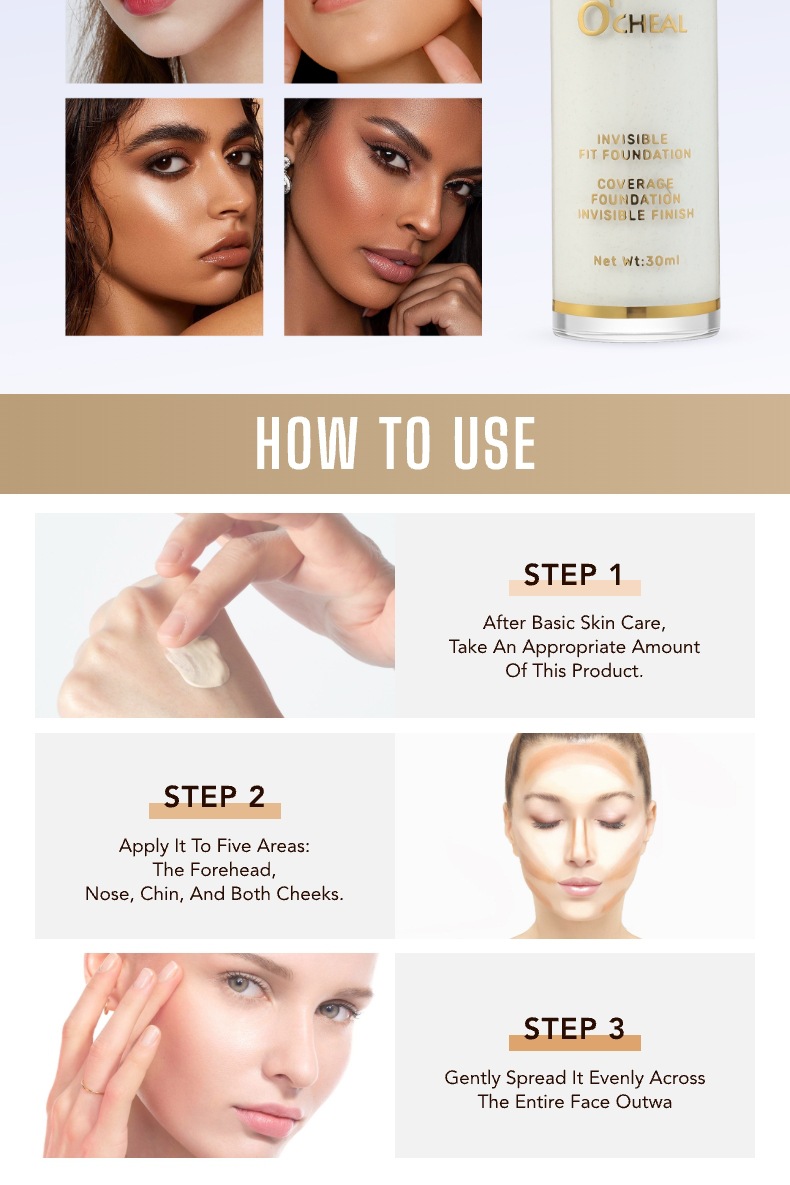 O'CHEAL

INVISIBLE FIT FOUNDATION

COVERAGE FOUNDATION INVISIBLE FINISH

Net Wt:30ml

HOW TO USE

STEP 1

After Basic Skin Care, Take An Appropriate Amount Of This Product.

STEP 2

Apply It To Five Areas: The Forehead, Nose, Chin, And Both Cheeks.

STEP 3

Gently Spread It Evenly Across The Entire Face Outwa