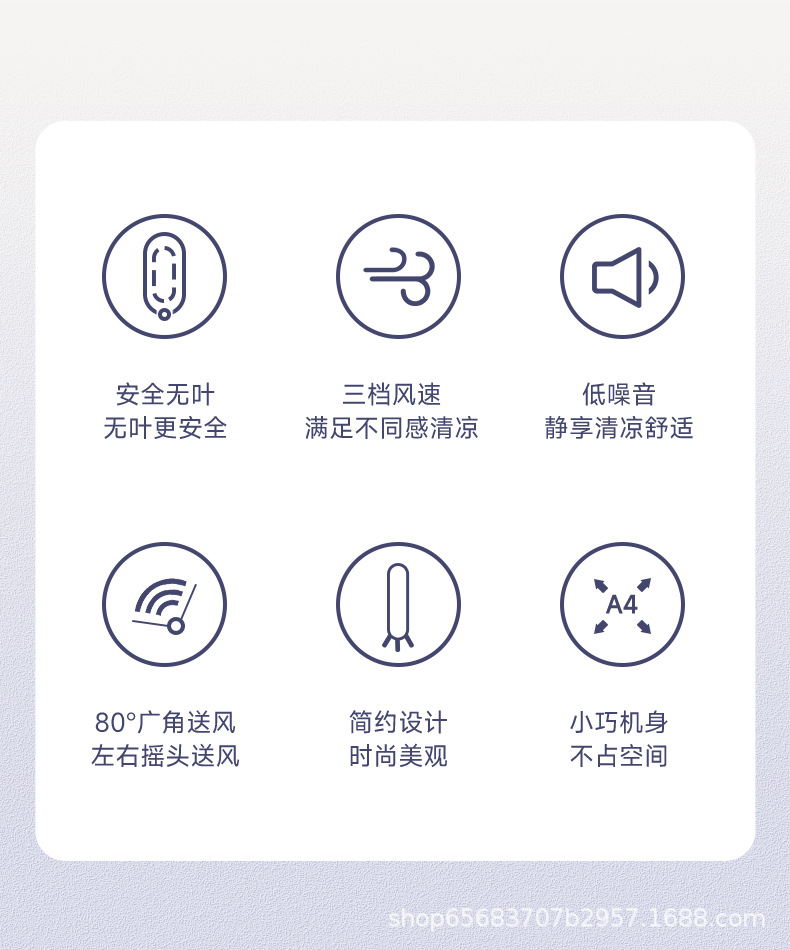 安全无叶
无叶更安全

三档风速
满足不同感清凉

低噪音
静享清凉舒适

A4

80°广角送风
左右摇头送风

简约设计
时尚美观

小巧机身
不占空间

shop65683707b2957.1688.com