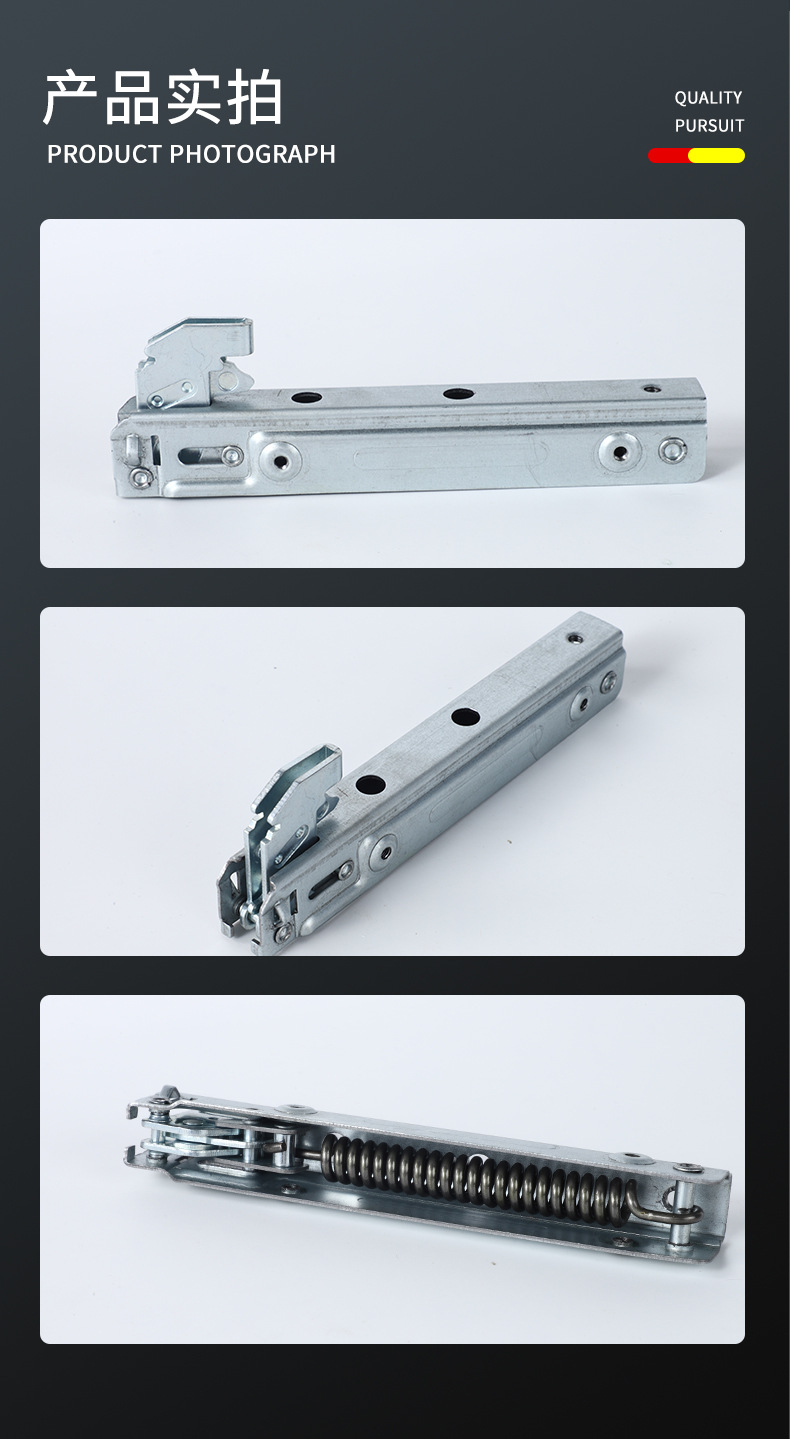 产品实拍
PRODUCT PHOTOGRAPH

QUALITY
PURSUIT