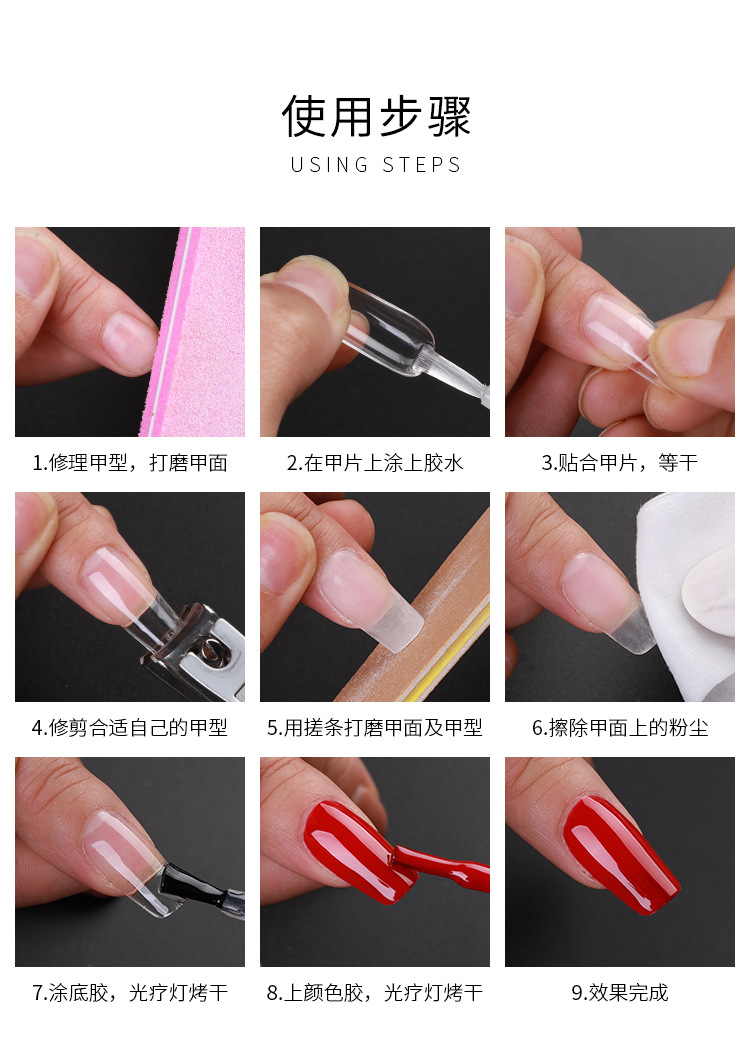 使用步骤
USING STEPS

1.修理甲型，打磨甲面

2.在甲片上涂上胶水

3.贴合甲片，等干

4.修剪合适自己的甲型

5.用搓条打磨甲面及甲型

6.擦除甲面上的粉尘

7.涂底胶，光疗灯烤干

8.上颜色胶，光疗灯烤干

9.效果完成