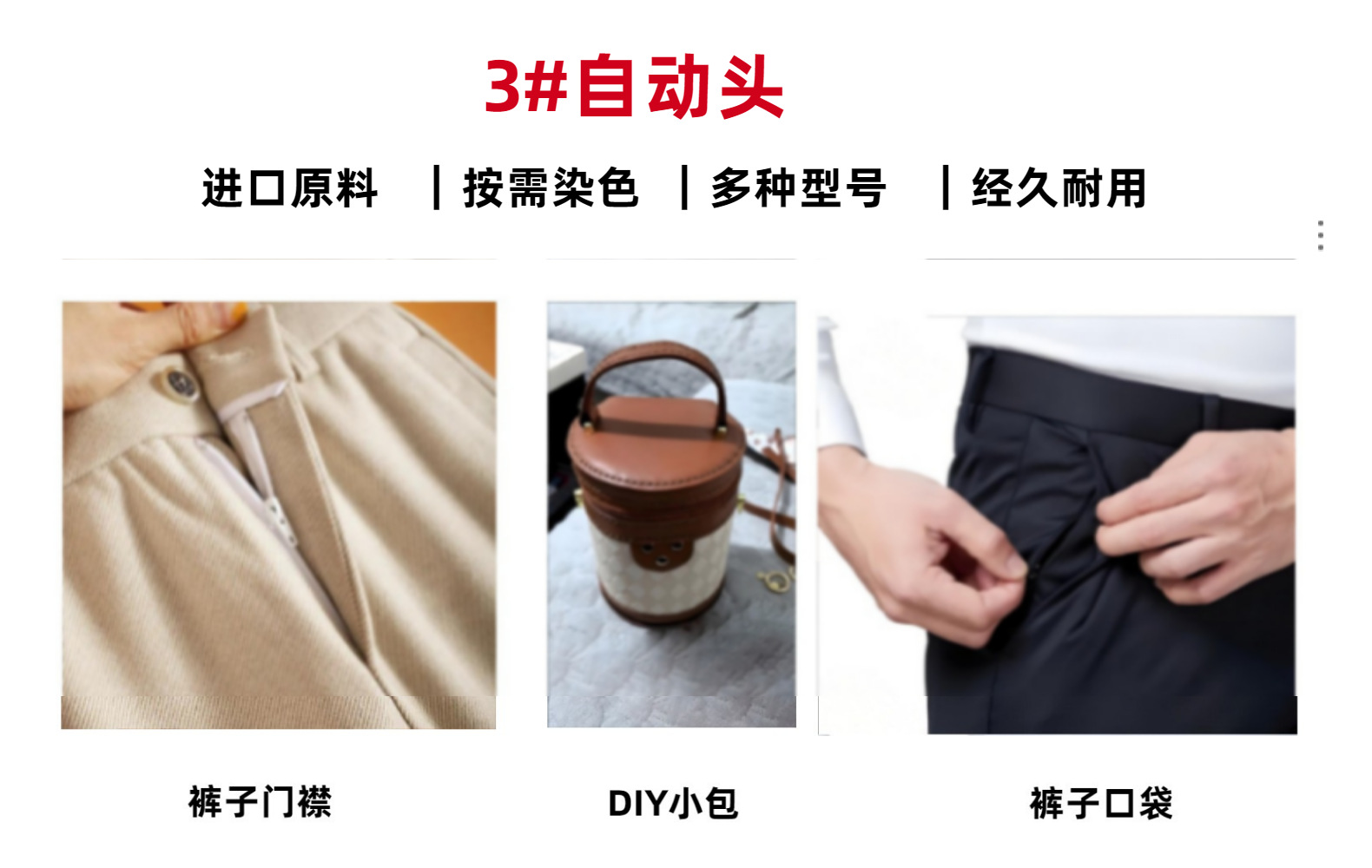 3#自动头

进口原料 | 按需染色 | 多种型号 | 经久耐用

裤子门襟

DIY小包

裤子口袋