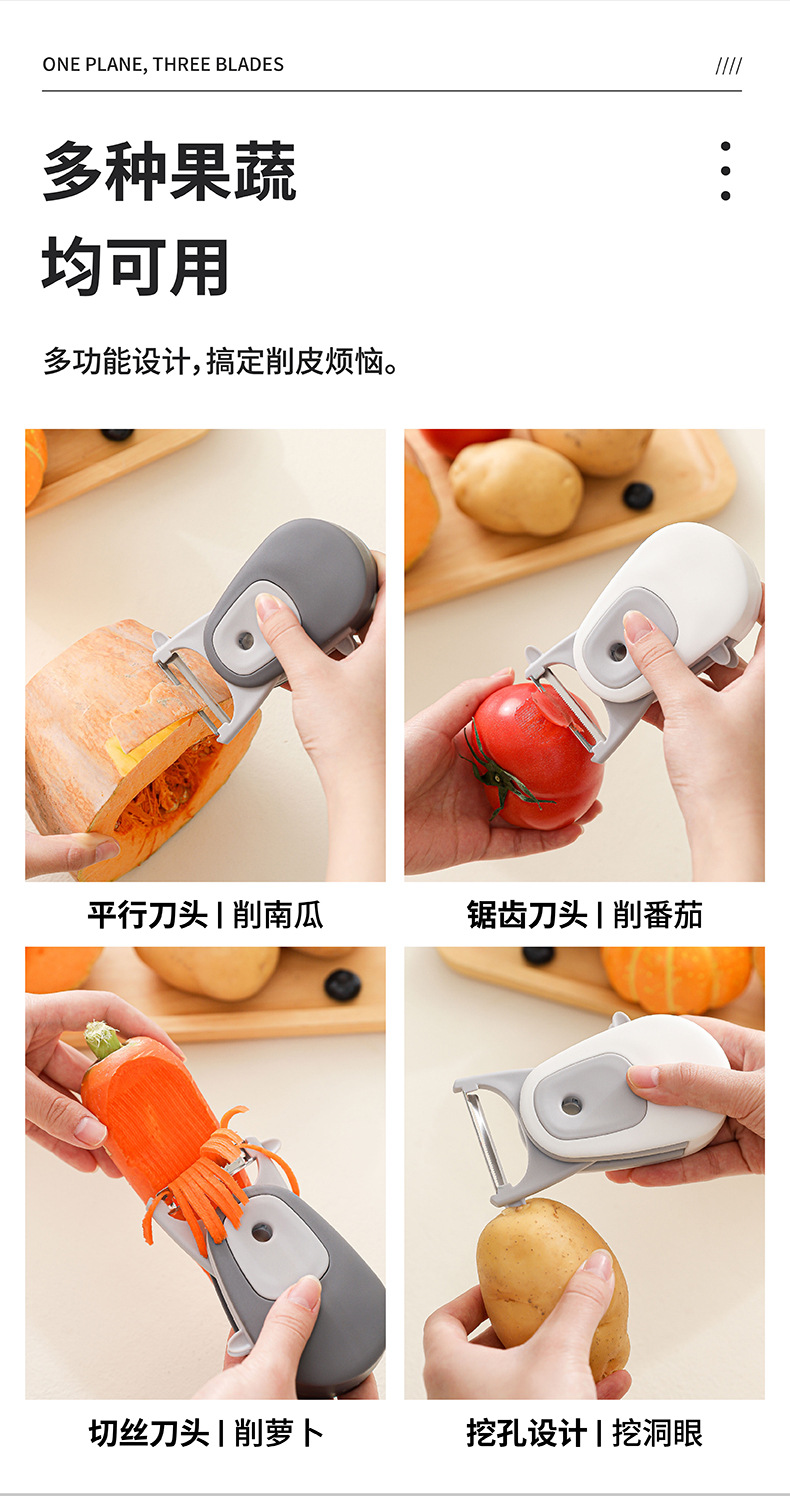 ONE PLANE, THREE BLADES

////

多种果蔬

均可用

多功能设计，搞定削皮烦恼。

平行刀头 | 削南瓜

锯齿刀头 | 削番茄

切丝刀头 | 削萝卜

挖孔设计 | 挖洞眼