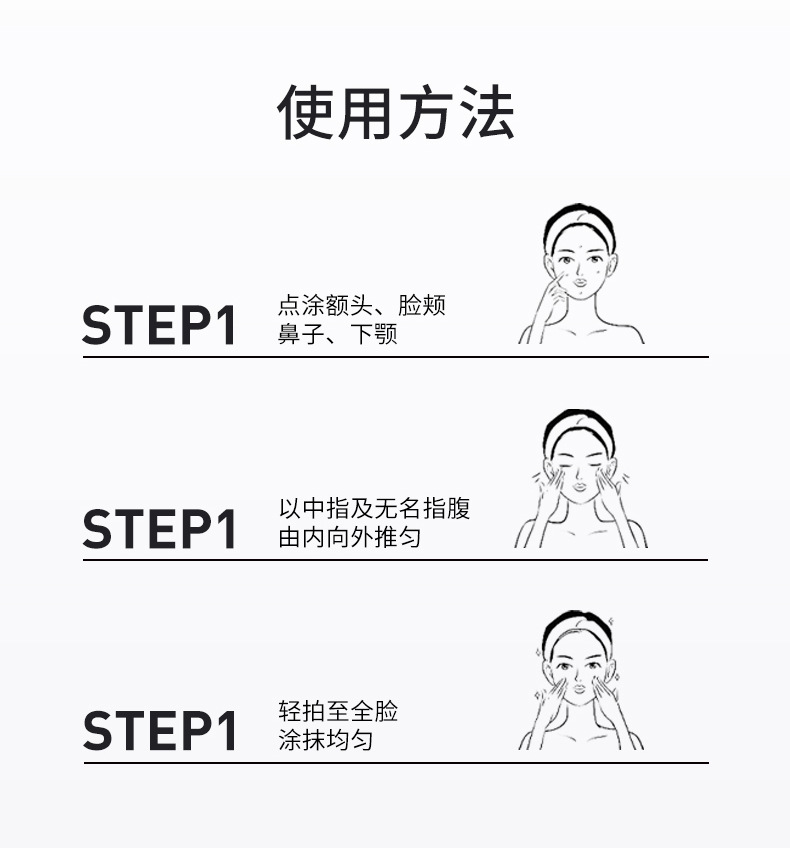 使用方法

STEP1

点涂额头、脸颊
鼻子、下颚

STEP1

以中指及无名指腹
由内向外推匀

STEP1

轻拍至全脸
涂抹均匀