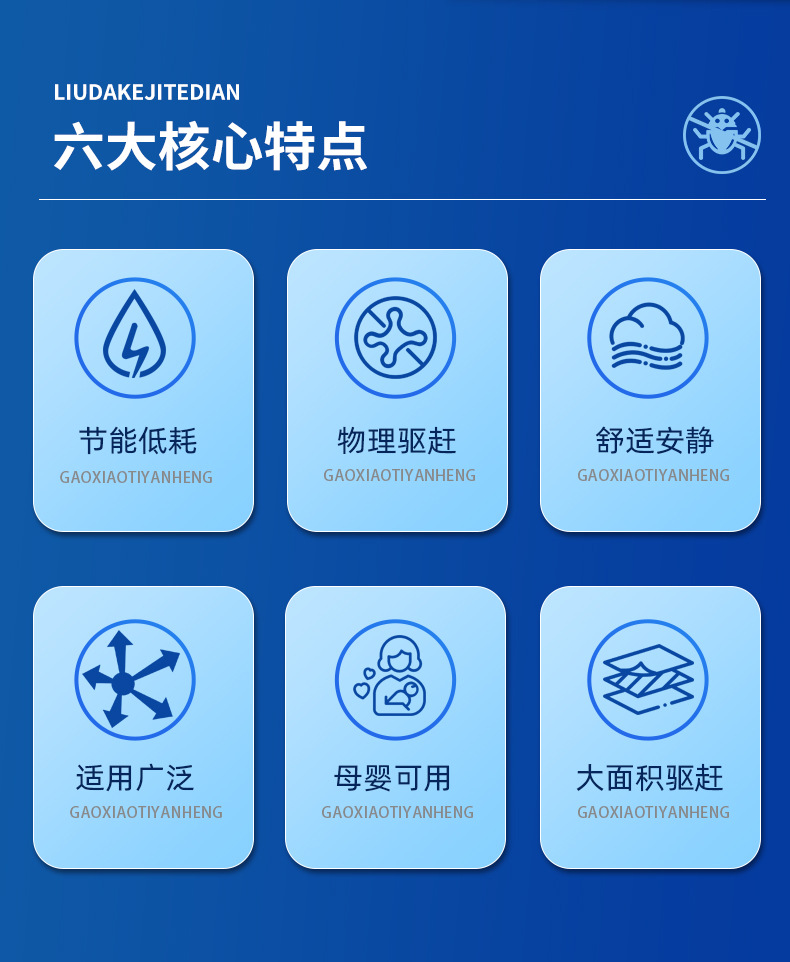 LIUDAKEJITEDIAN

六大核心特点

节能低耗
GAOXIAOTIYANHENG

物理驱赶
GAOXIAOTIYANHENG

舒适安静
GAOXIAOTIYANHENG

适用广泛
GAOXIAOTIYANHENG

母婴可用
GAOXIAOTIYANHENG

大面积驱赶
GAOXIAOTIYANHENG