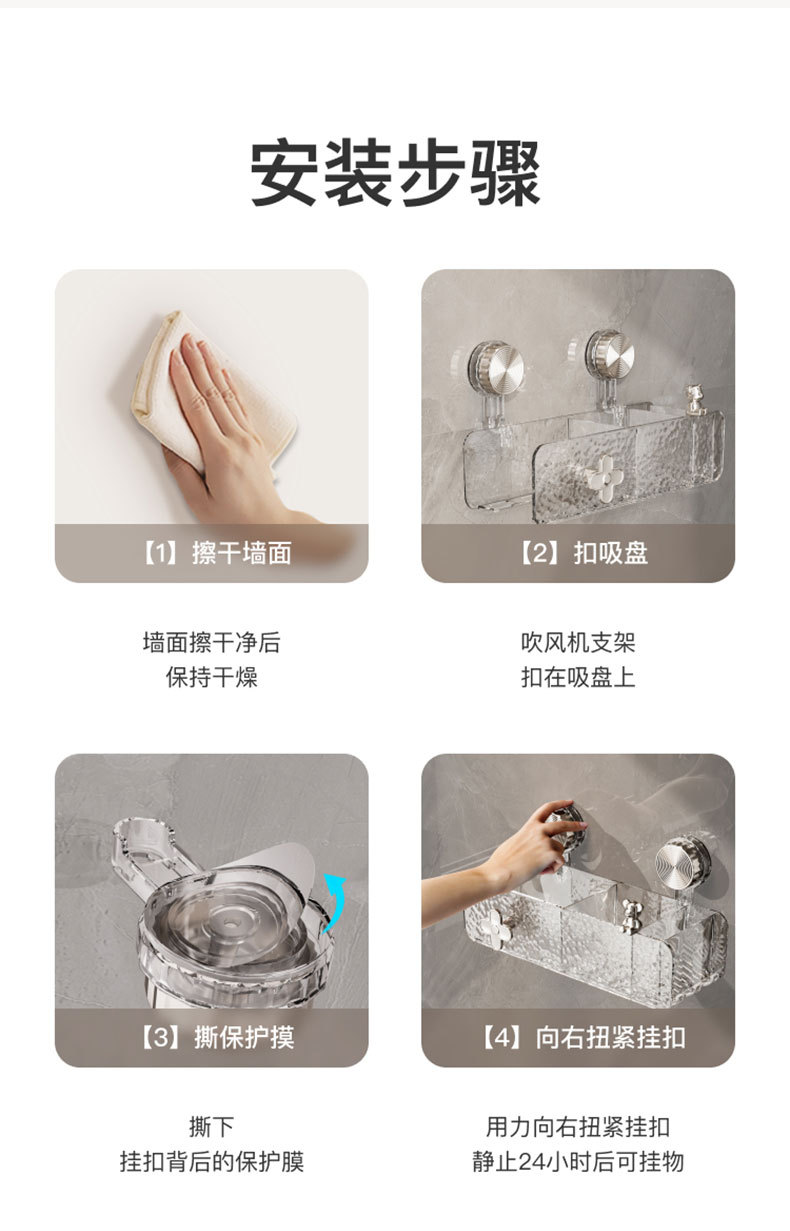 安装步骤

【1】擦干墙面

墙面擦干净后
保持干燥

【2】扣吸盘

吹风机支架
扣在吸盘上

【3】撕保护摸

撕下
挂扣背后的保护膜

【4】向右扭紧挂扣

用力向右扭紧挂扣
静止24小时后可挂物