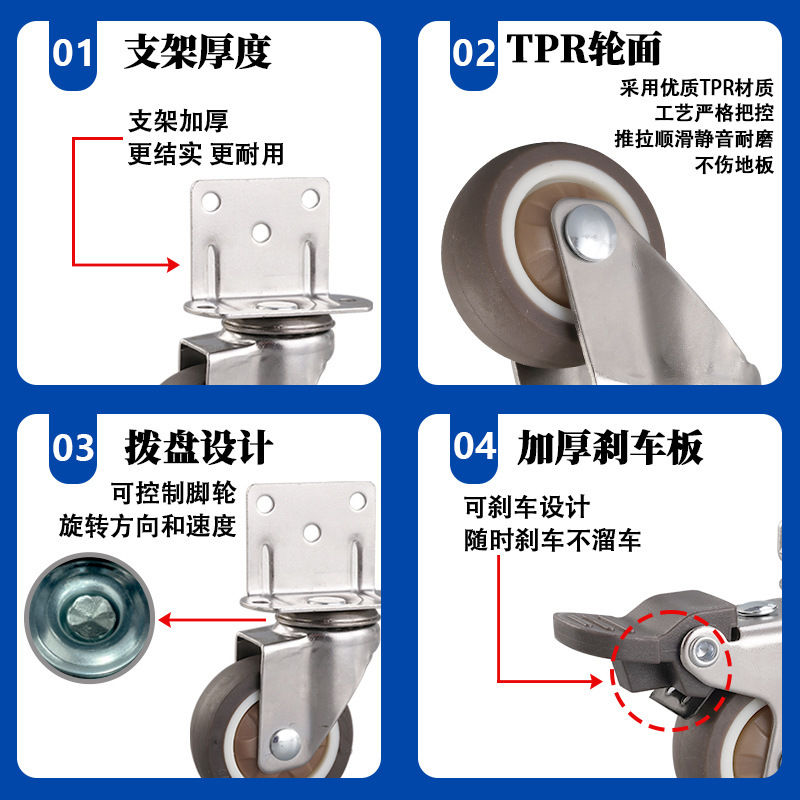 01 支架厚度

支架加厚
更结实 更耐用

02 TPR轮面

采用优质TPR材质
工艺严格把控
推拉顺滑静音耐磨
不伤地板

03 拨盘设计

可控制脚轮
旋转方向和速度

04 加厚刹车板

可刹车设计
随时刹车不溜车