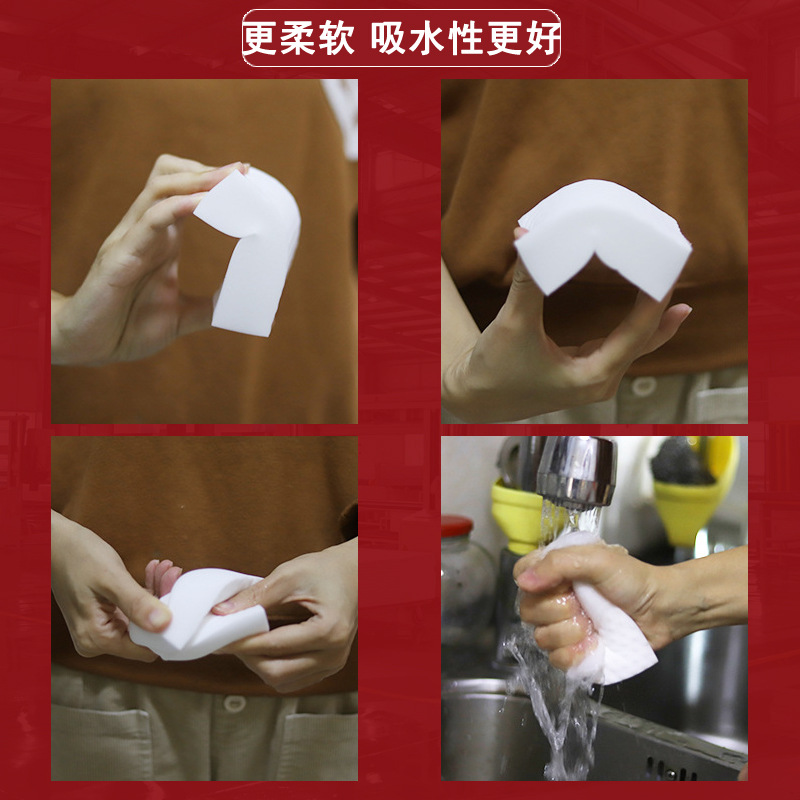 更柔软 吸水性更好