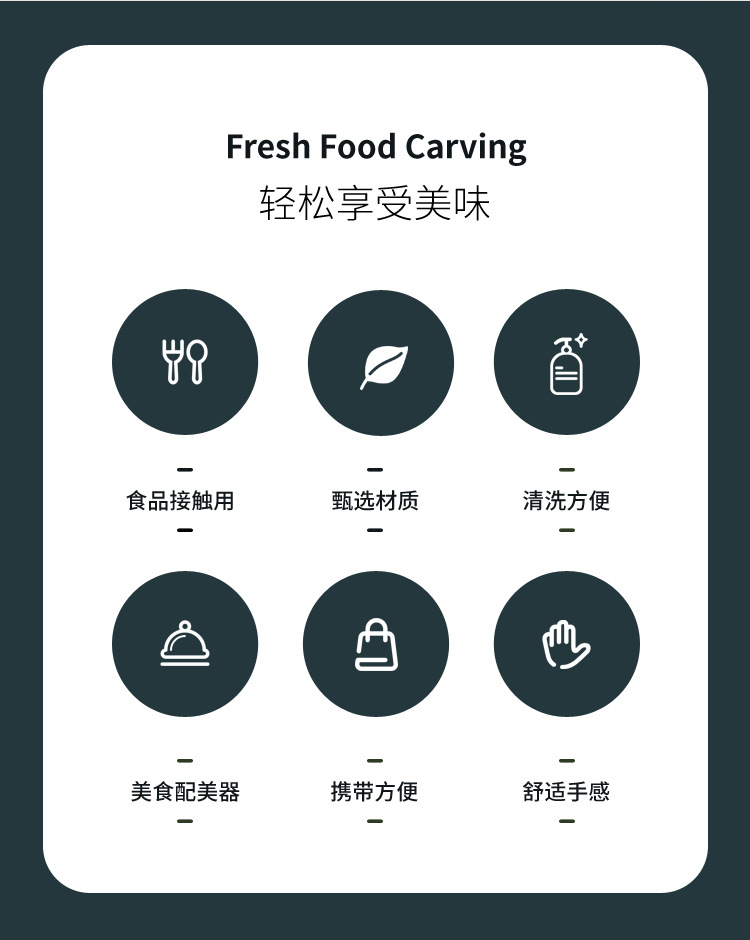 Fresh Food Carving
轻松享受美味

食品接触用

甄选材质

清洗方便

美食配美器

携带方便

舒适手感