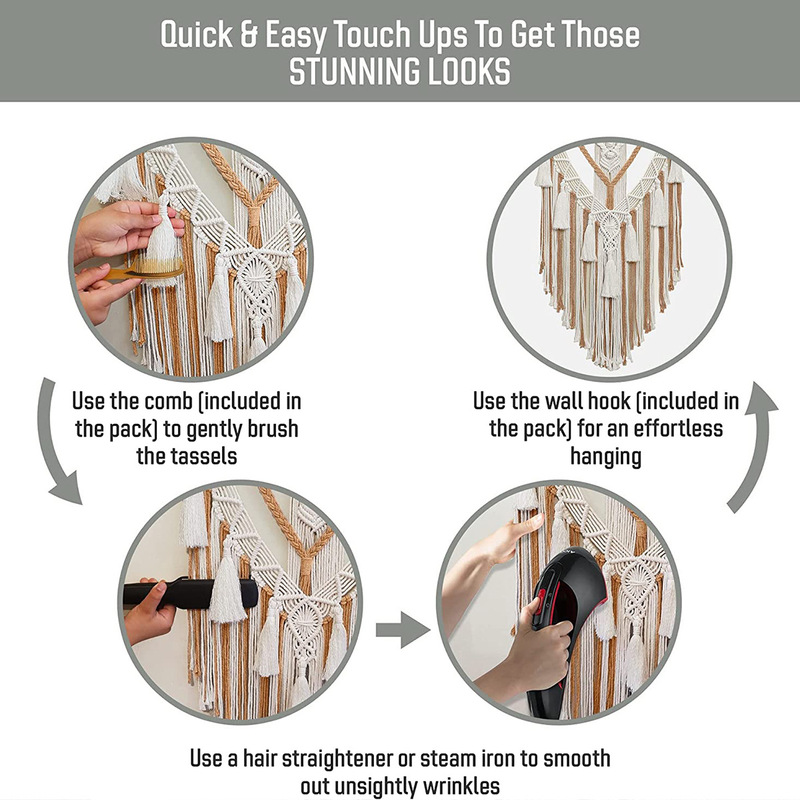 Quick & Easy Touch Ups To Get Those STUNNING LOOKS

Use the comb (included in the pack) to gently brush the tassels

Use the wall hook (included in the pack) for an effortless hanging

Use a hair straightener or steam iron to smooth out unsightly wrinkles