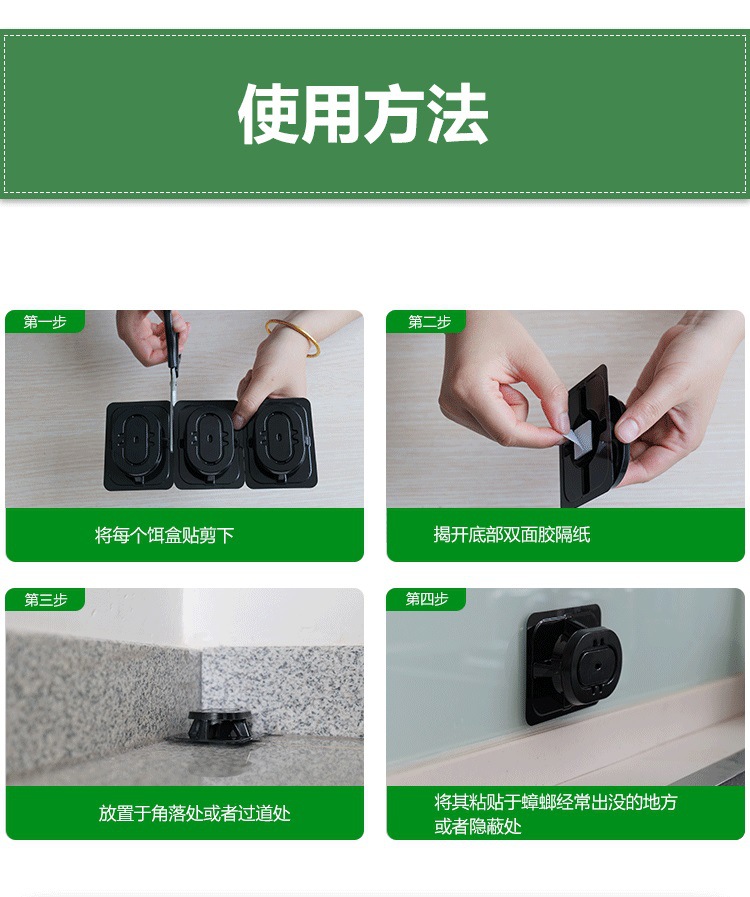 使用方法

第一步

将每个饵盒贴剪下

第二步

揭开底部双面胶隔纸

第三步

放置于角落处或者过道处

第四步

将其粘贴于蟑螂经常出没的地方或者隐蔽处