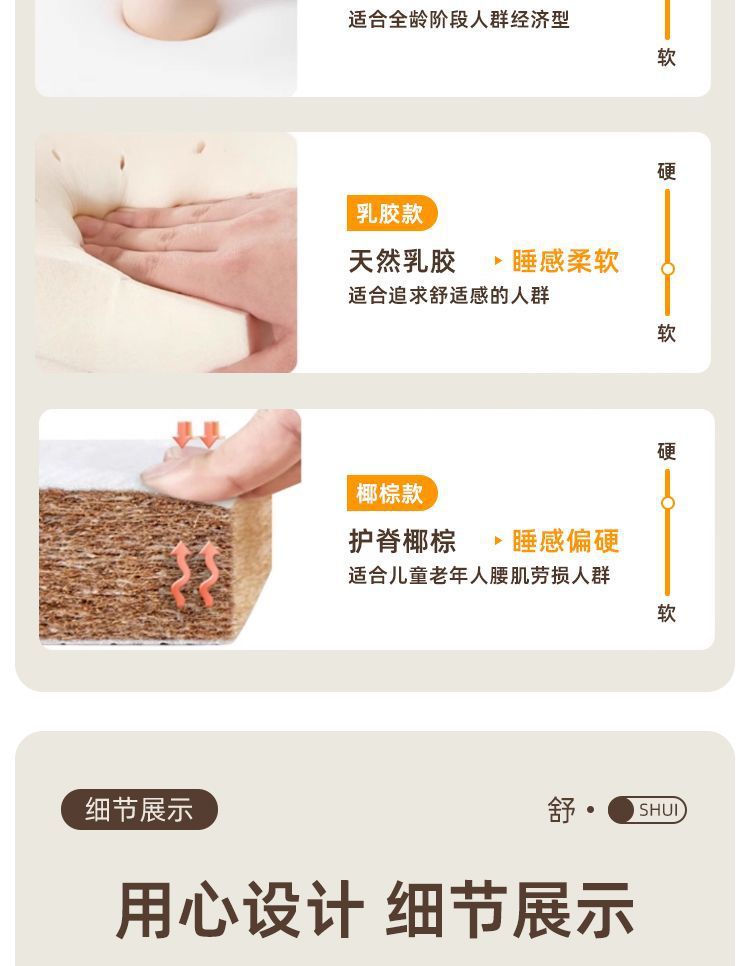 适合全龄阶段人群经济型

软

硬

乳胶款

天然乳胶 ▸睡感柔软

适合追求舒适感的人群

软

硬

椰棕款

护脊椰棕 ▸睡感偏硬

适合儿童老年人腰肌劳损人群

软

细节展示

舒 • SHUI

用心设计 细节展示