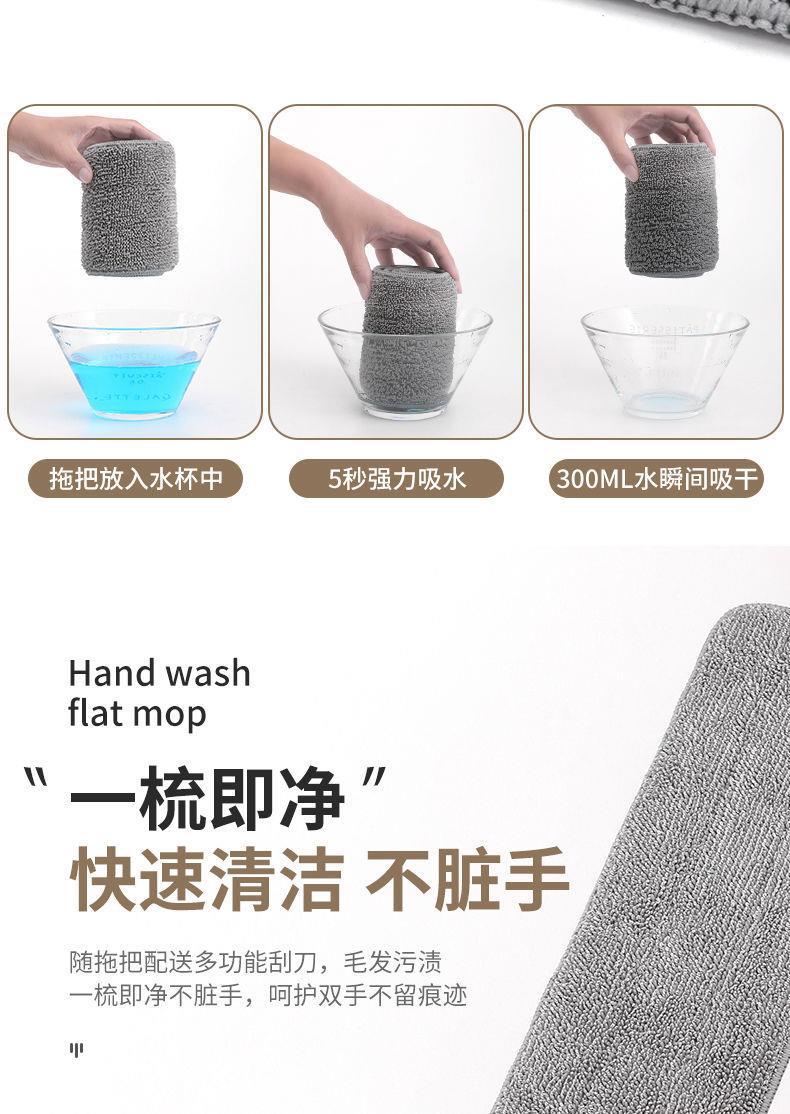 拖把放入水杯中

5秒强力吸水

300ML水瞬间吸干

Hand wash flat mop

"一梳即净"

快速清洁 不脏手

随拖把配送多功能刮刀，毛发污渍
一梳即净不脏手，呵护双手不留痕迹