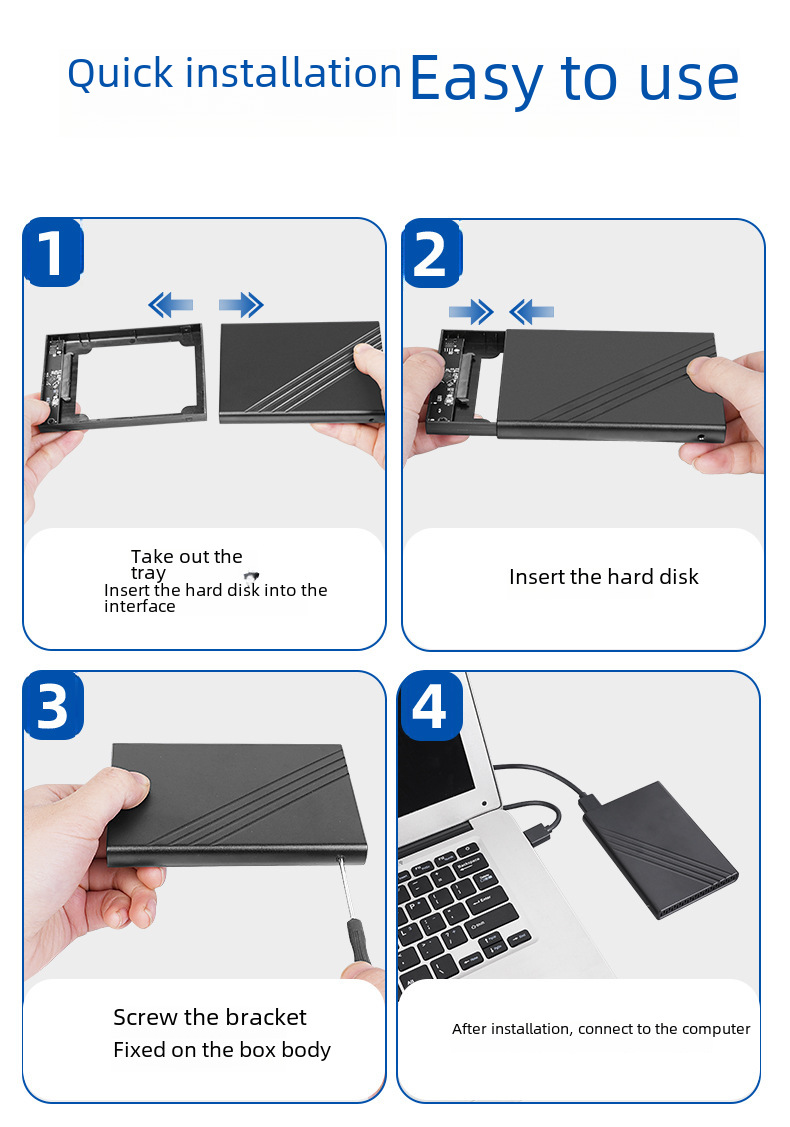 Quick installation Easy to use

1

Take out the tray
Insert the hard disk into the interface

2

Insert the hard disk

3

Screw the bracket
Fixed on the box body

4

After installation, connect to the computer