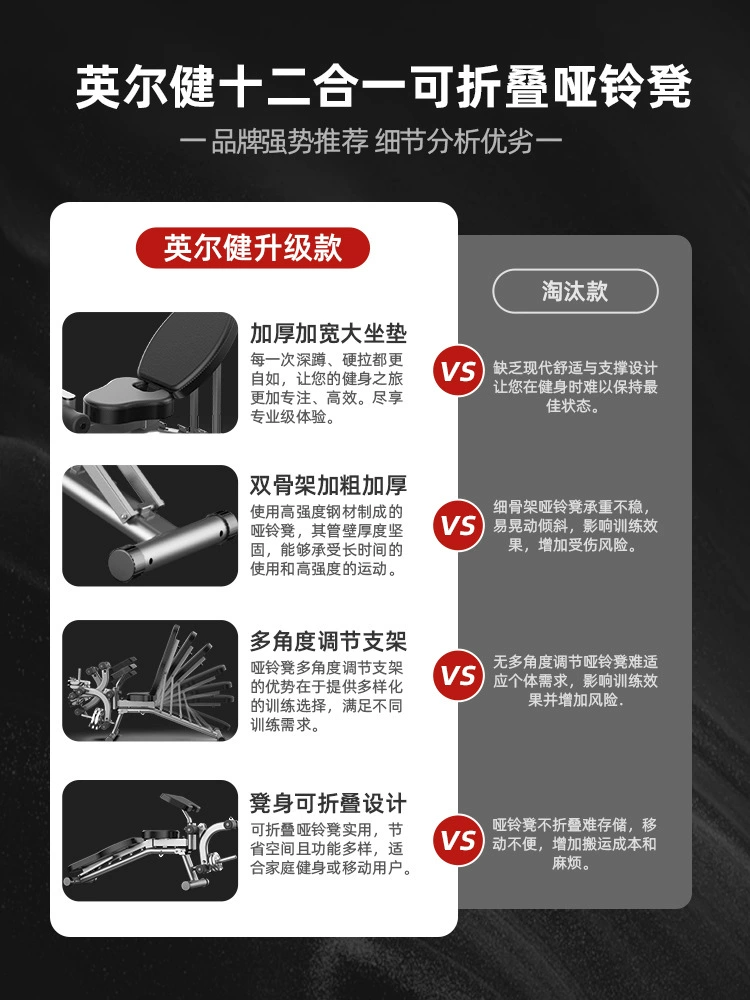 英尔健十二合一可折叠哑铃凳

一品牌强势推荐 细节分析优劣一

英尔健升级款

加厚加宽大坐垫

每一次深蹲、硬拉都更自如，让您的健身之旅更加专注、高效。尽享专业级体验。

双骨架加粗加厚

使用高强度钢材制成的哑铃凳，其管壁厚度坚固，能够承受长时间的使用和高强度的运动。

多角度调节支架

哑铃凳多角度调节支架的优势在于提供多样化的训练选择，满足不同训练需求。

凳身可折叠设计

可折叠哑铃凳实用，节省空间且功能多样，适合家庭健身或移动用户。

淘汰款

VS

缺乏现代舒适与支撑设计让您在健身时难以保持最佳状态。

VS

细骨架哑铃凳承重不稳，易晃动倾斜，影响训练效果，增加受伤风险。

VS

无多角度调节哑铃凳难适应个体需求，影响训练效果并增加风险.

VS

哑铃凳不折叠难存储，移动不便，增加搬运成本和麻烦。