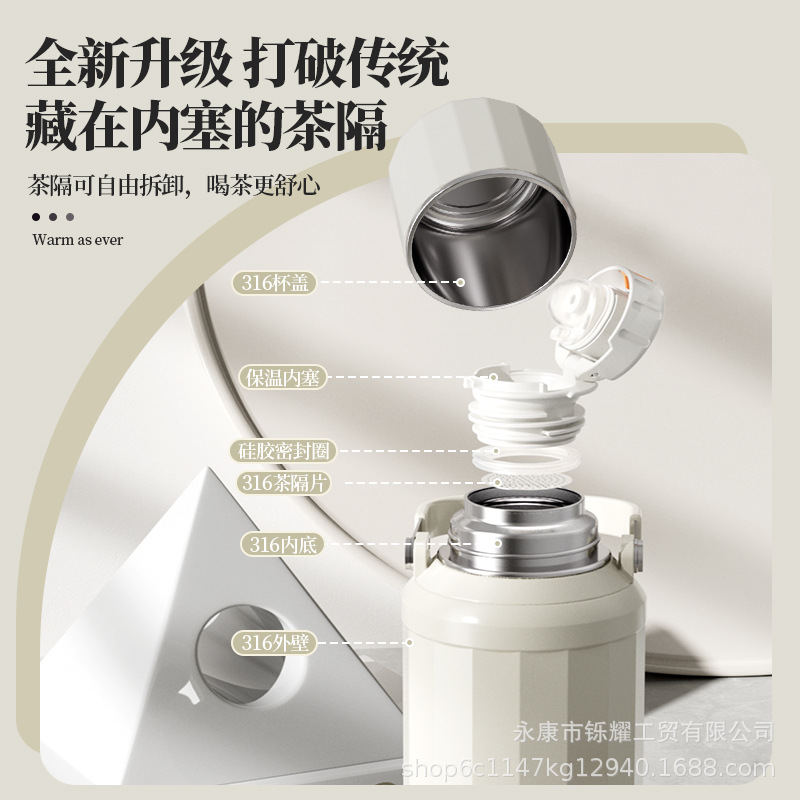 全新升级 打破传统
藏在内塞的茶隔

茶隔可自由拆卸，喝茶更舒心

Warm as ever

316杯盖

保温内塞

硅胶密封圈

316茶隔片

316内底

316外壁

永康市铄耀工贸有限公司
shop6c1147kg12940.1688.com