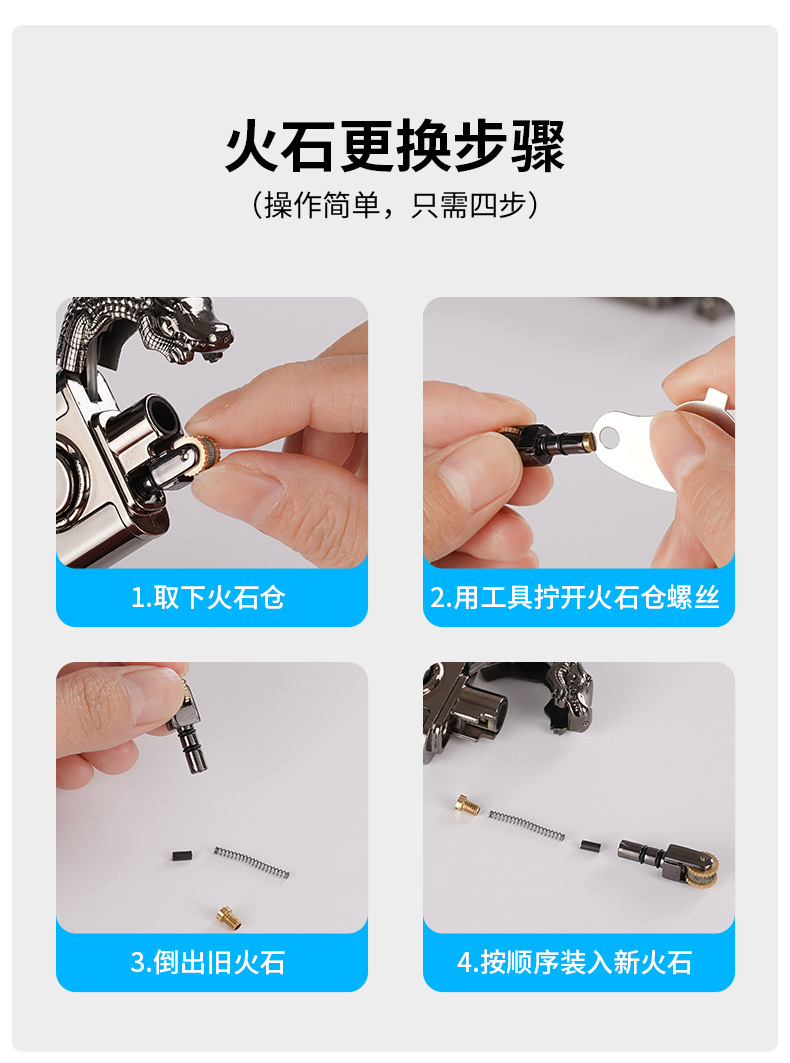 火石更换步骤

（操作简单，只需四步）

1.取下火石仓

2.用工具拧开火石仓螺丝

3.倒出旧火石

4.按顺序装入新火石