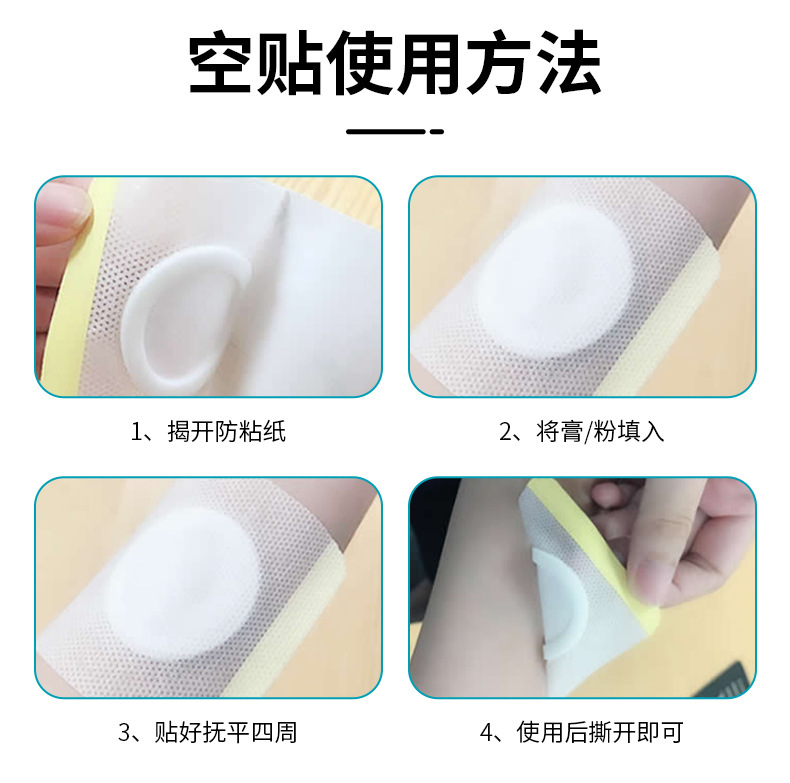 空贴使用方法

1、揭开防粘纸

2、将膏/粉填入

3、贴好抚平四周

4、使用后撕开即可