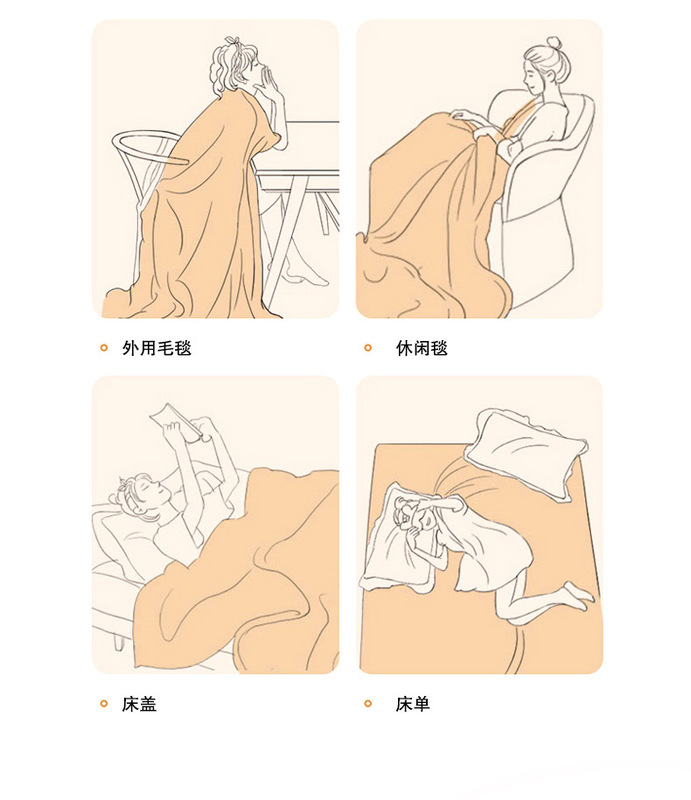 外用毛毯

休闲毯

床盖

床单