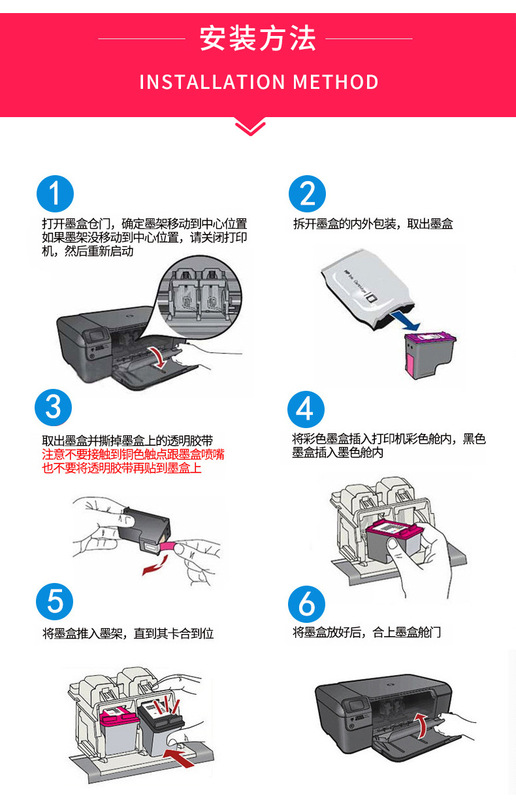 安装方法

INSTALLATION METHOD

1

打开墨盒仓门，确定墨架移动到中心位置 如果墨架没移动到中心位置，请关闭打印机，然后重新启动

2

拆开墨盒的内外包装，取出墨盒

3

取出墨盒并撕掉墨盒上的透明胶带
注意不要接触到铜色触点跟墨盒喷嘴
也不要将透明胶带再贴到墨盒上

4

将彩色墨盒插入打印机彩色舱内，黑色墨盒插入墨色舱内

5

将墨盒推入墨架，直到其卡合到位

6

将墨盒放好后，合上墨盒舱门