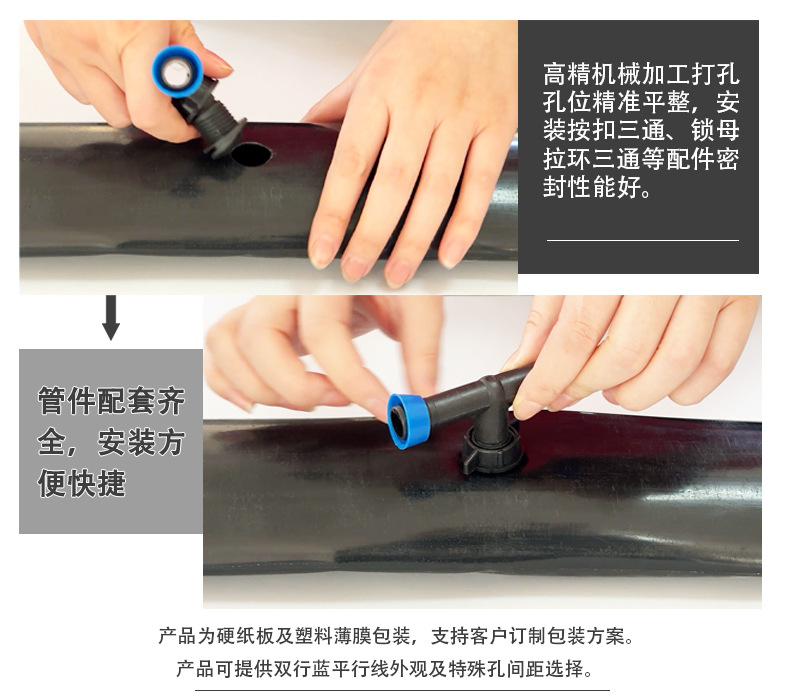 高精机械加工打孔孔位精准平整，安装按扣三通、锁母拉环三通等配件密封性能好。

管件配套齐全，安装方便快捷

产品为硬纸板及塑料薄膜包装，支持客户订制包装方案。
产品可提供双行蓝平行线外观及特殊孔间距选择。