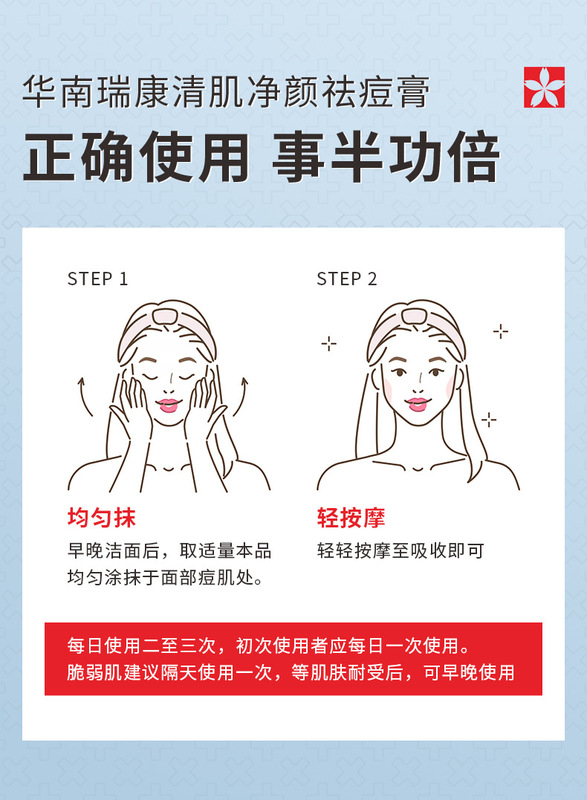 华南瑞康清肌净颜祛痘膏

正确使用 事半功倍

STEP 1

均匀抹

早晚洁面后，取适量本品均匀涂抹于面部痘肌处。

STEP 2

轻按摩

轻轻按摩至吸收即可

每日使用二至三次，初次使用者应每日一次使用。
脆弱肌建议隔天使用一次，等肌肤耐受后，可早晚使用