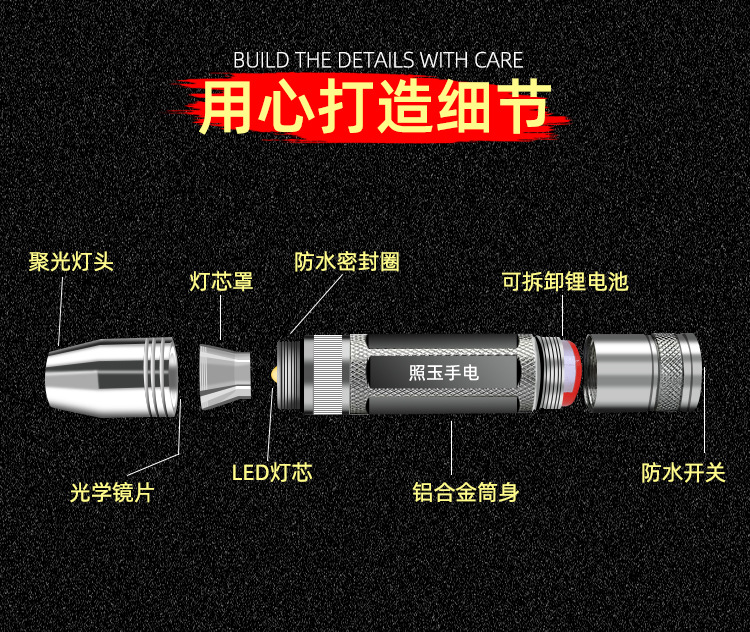 BUILD THE DETAILS WITH CARE
用心打造细节

聚光灯头
灯芯罩
防水密封圈
可拆卸锂电池
照玉手电
光学镜片
LED灯芯
铝合金筒身
防水开关