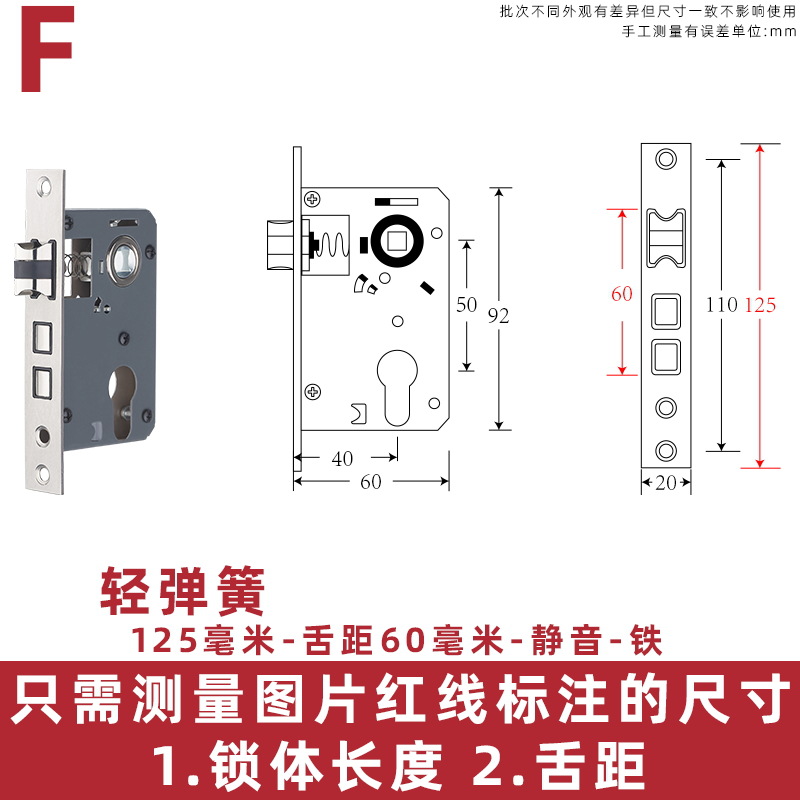 F

批次不同外观有差异但尺寸一致不影响使用
手工测量有误差单位:mm

50
92
40
60

60
110
125
20

轻弹簧
125毫米-舌距60毫米-静音-铁

只需测量图片红线标注的尺寸
1.锁体长度 2.舌距