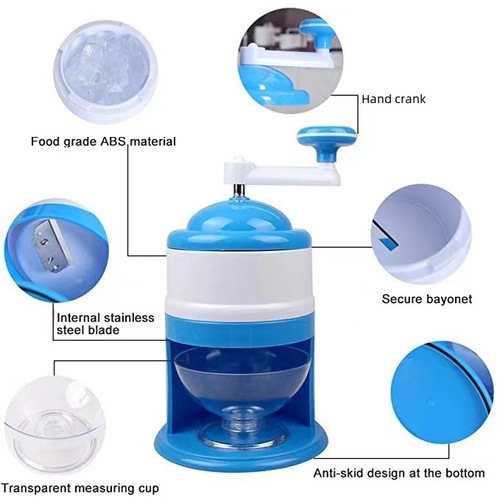 Food grade ABS material

Hand crank

Internal stainless steel blade

Secure bayonet

Transparent measuring cup

Anti-skid design at the bottom